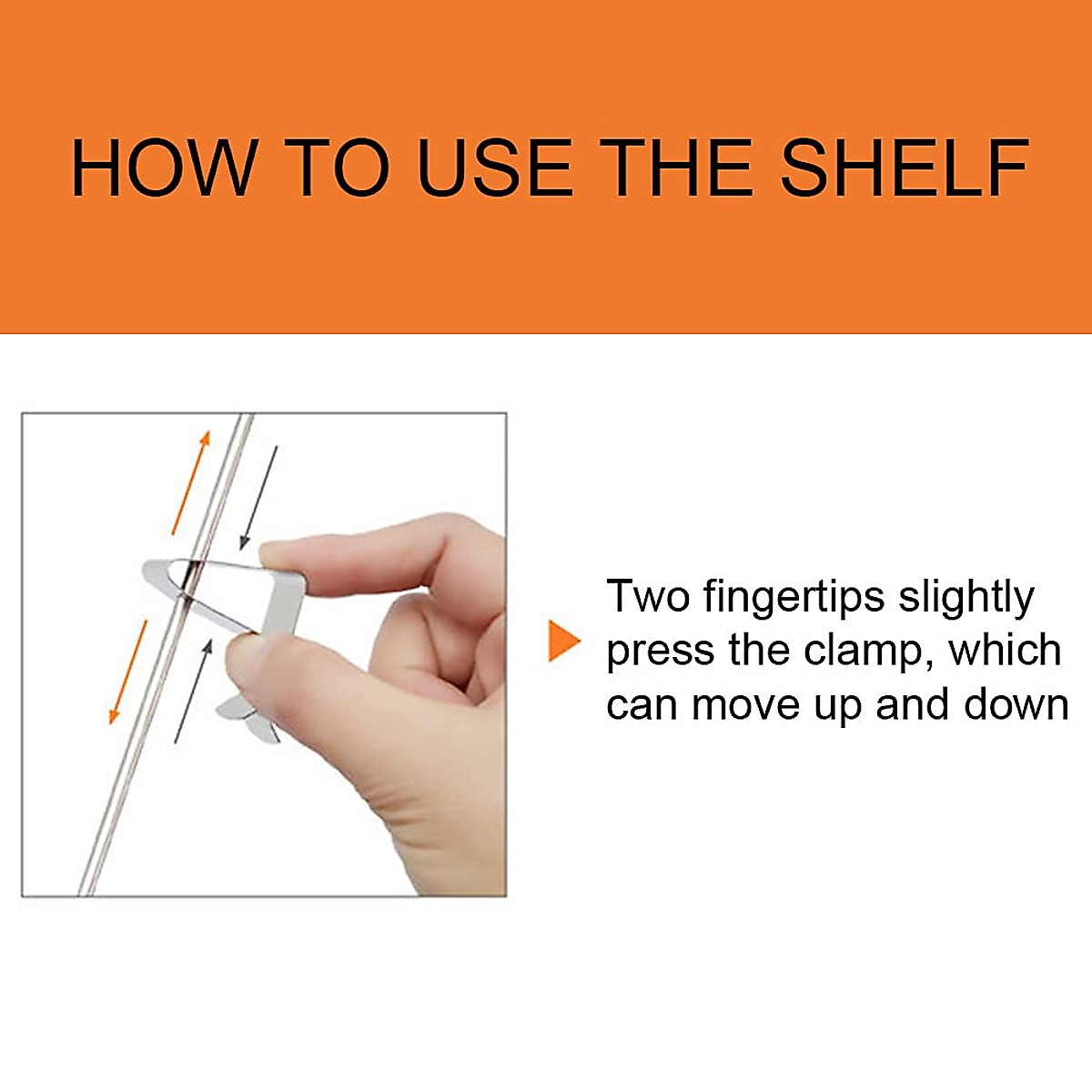 HOW TO USE THE SHELF

Two fingertips slightly press the clamp, which can move up and down