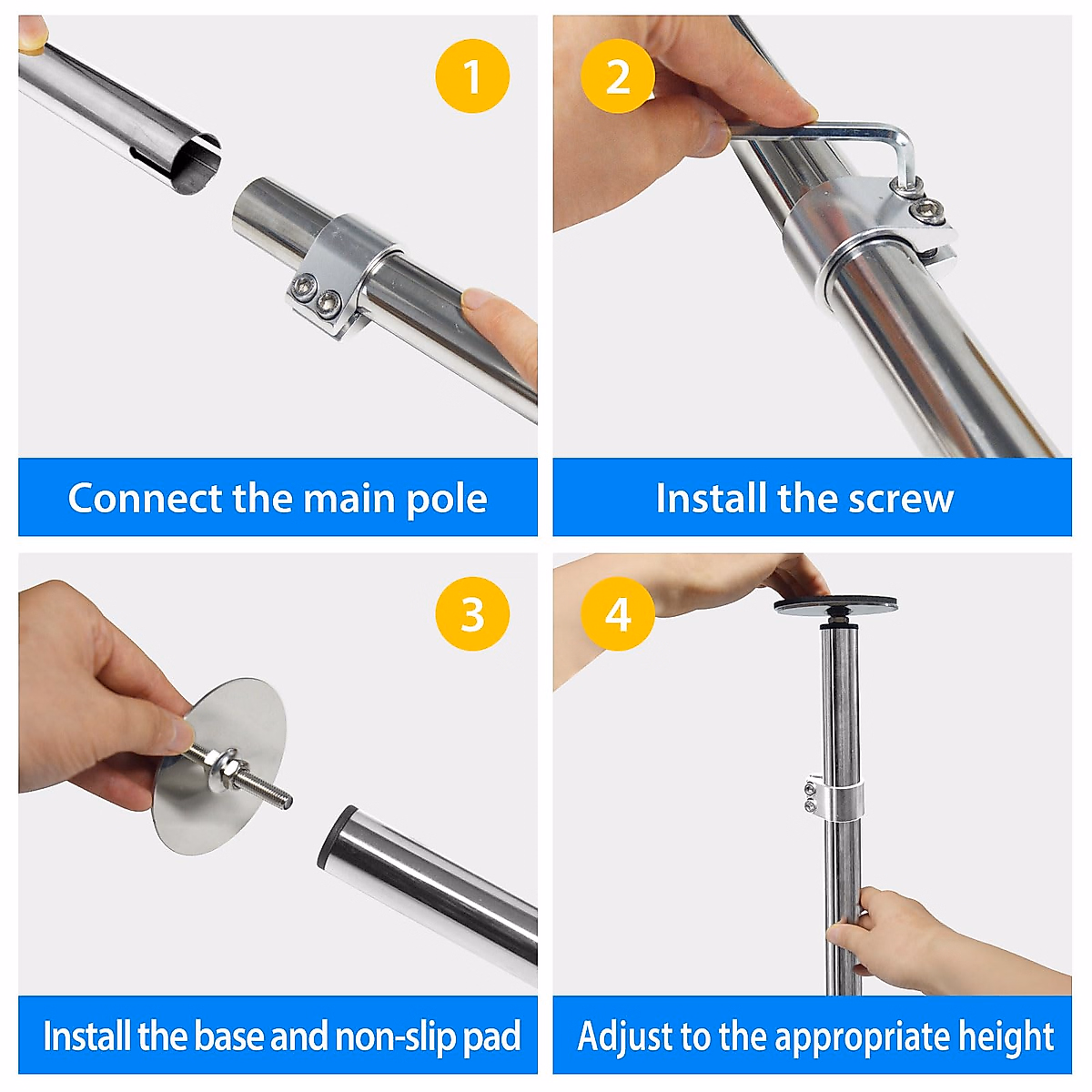 1

Connect the main pole

2

Install the screw

3

Install the base and non-slip pad

4

Adjust to the appropriate height