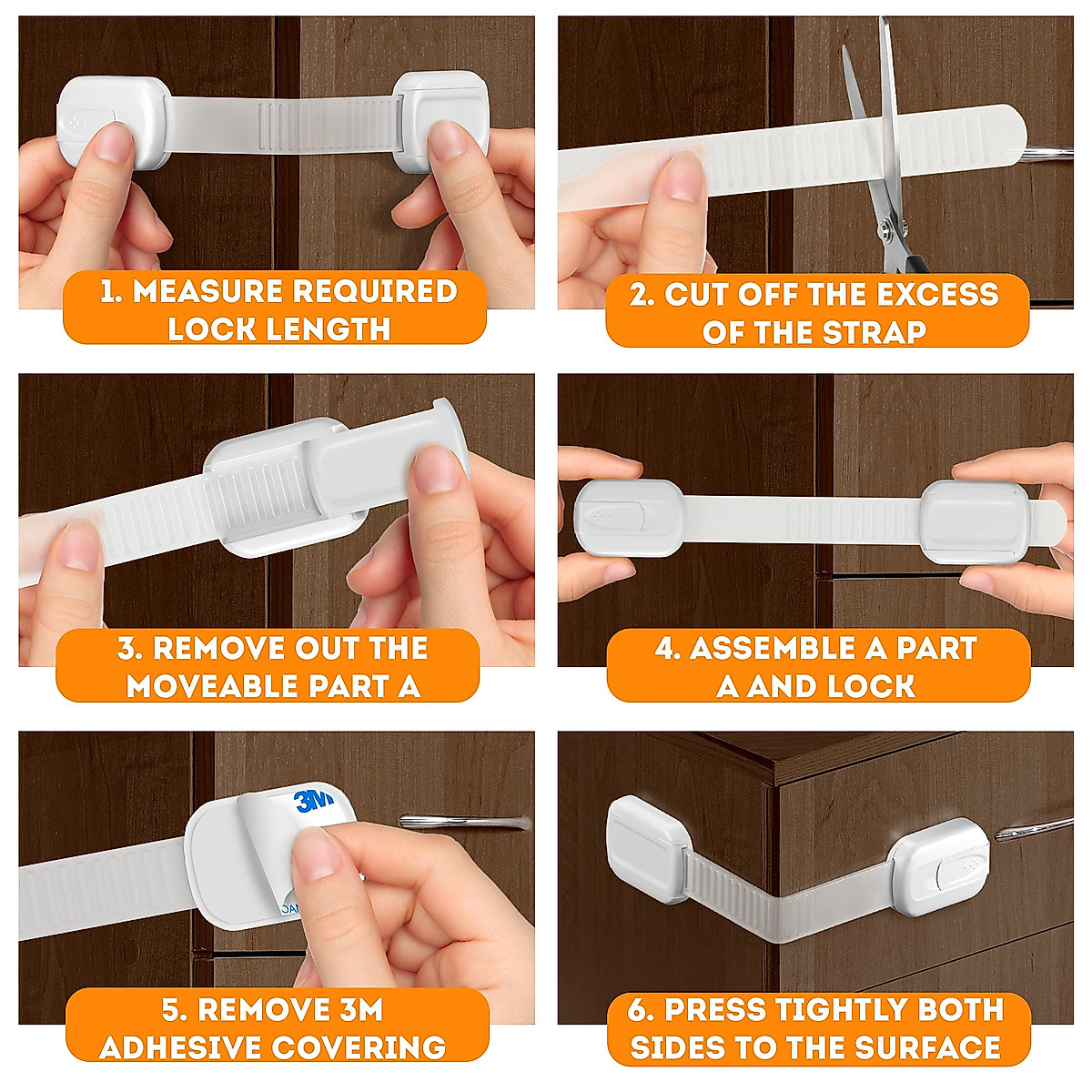 1. MEASURE REQUIRED LOCK LENGTH

2. CUT OFF THE EXCESS OF THE STRAP

3. REMOVE OUT THE MOVEABLE PART A

4. ASSEMBLE A PART A AND LOCK

3M

5. REMOVE 3M ADHESIVE COVERING

6. PRESS TIGHTLY BOTH SIDES TO THE SURFACE