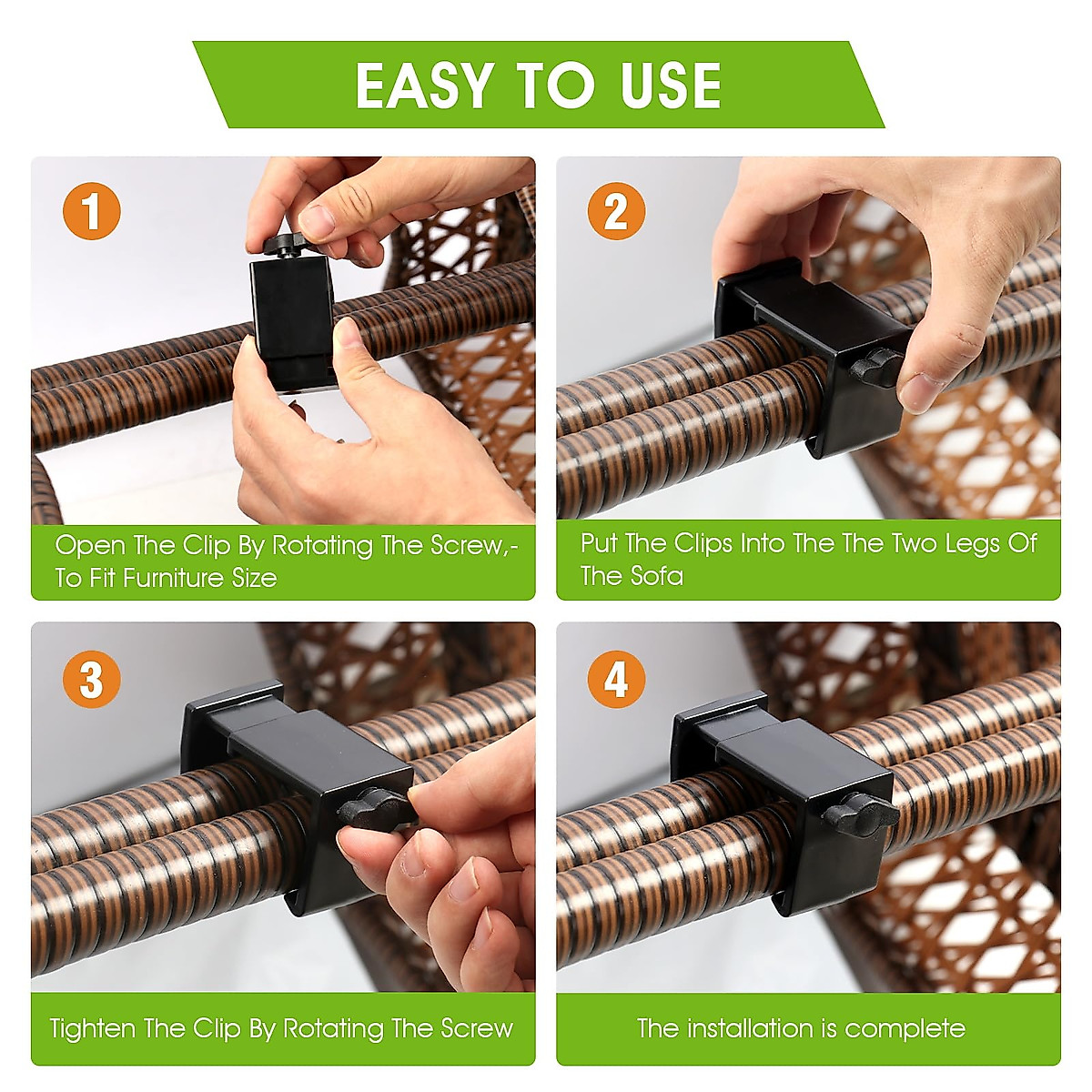 EASY TO USE

1

Open The Clip By Rotating The Screw,- To Fit Furniture Size

2

Put The Clips Into The The Two Legs Of The Sofa

3

Tighten The Clip By Rotating The Screw

4

The installation is complete