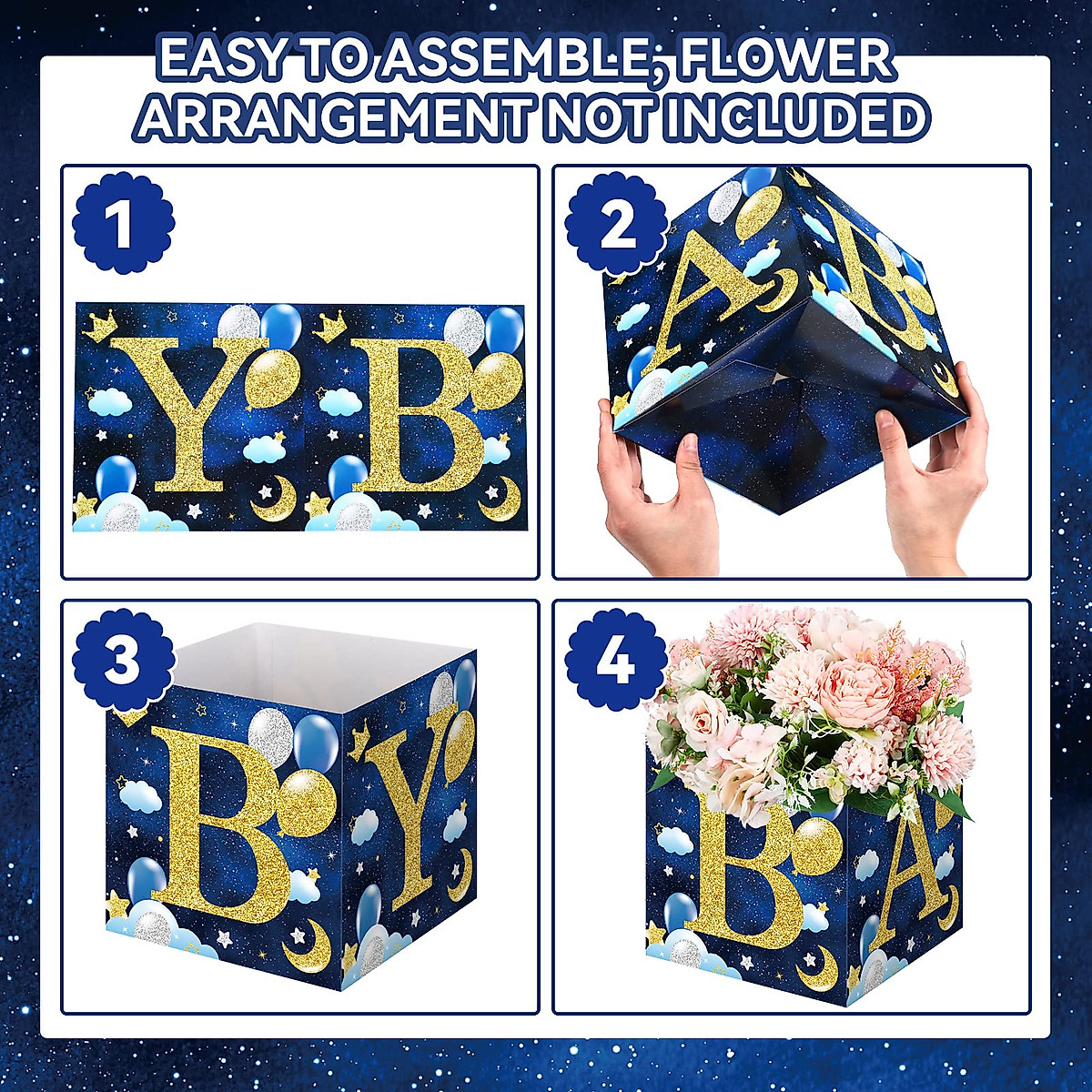 EASY TO ASSEMBLE, FLOWER ARRANGEMENT NOT INCLUDED

1

Y B

2

A B

3

B Y

4

B A