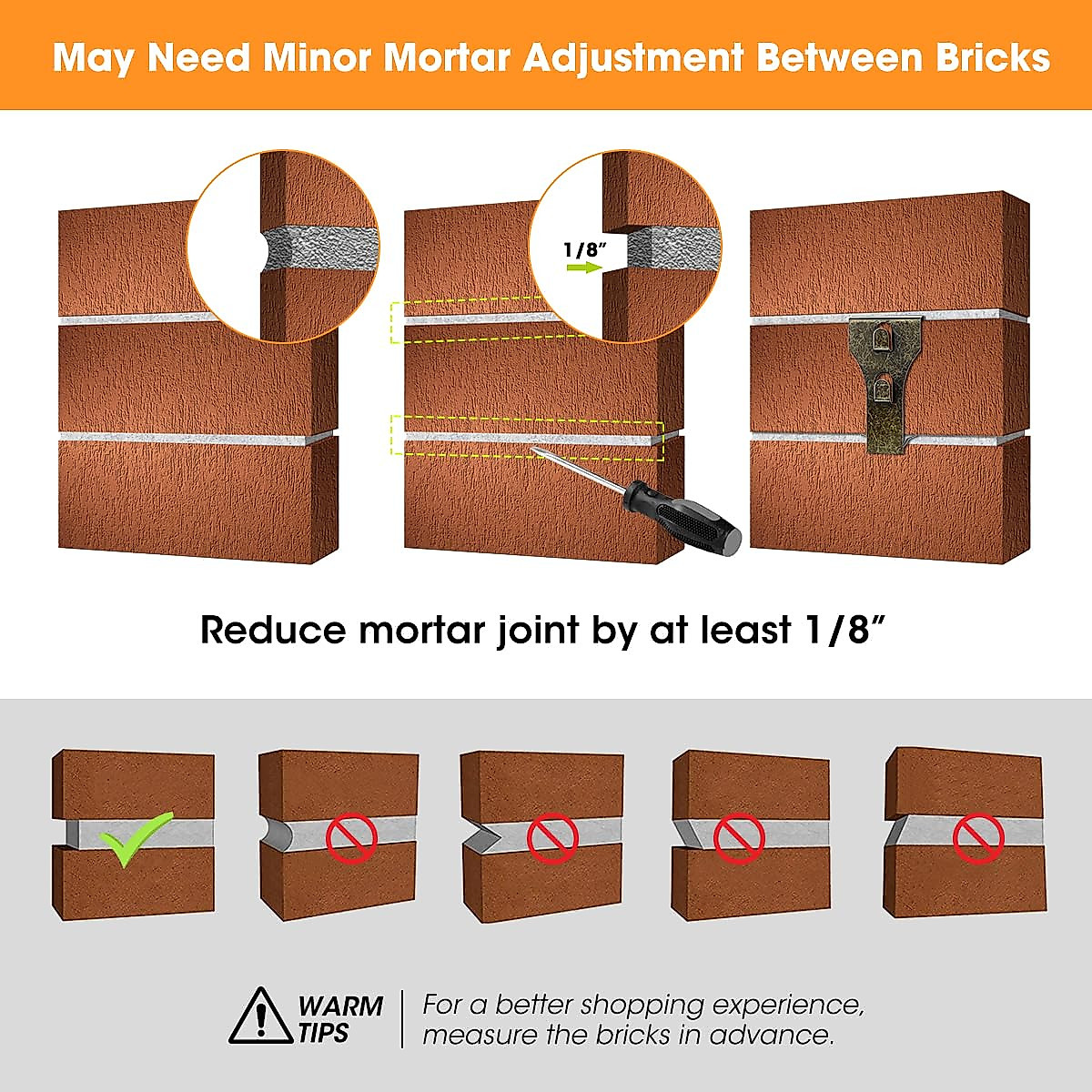 May Need Minor Mortar Adjustment Between Bricks

1/8"

Reduce mortar joint by at least 1/8"

WARM TIPS

For a better shopping experience, measure the bricks in advance.