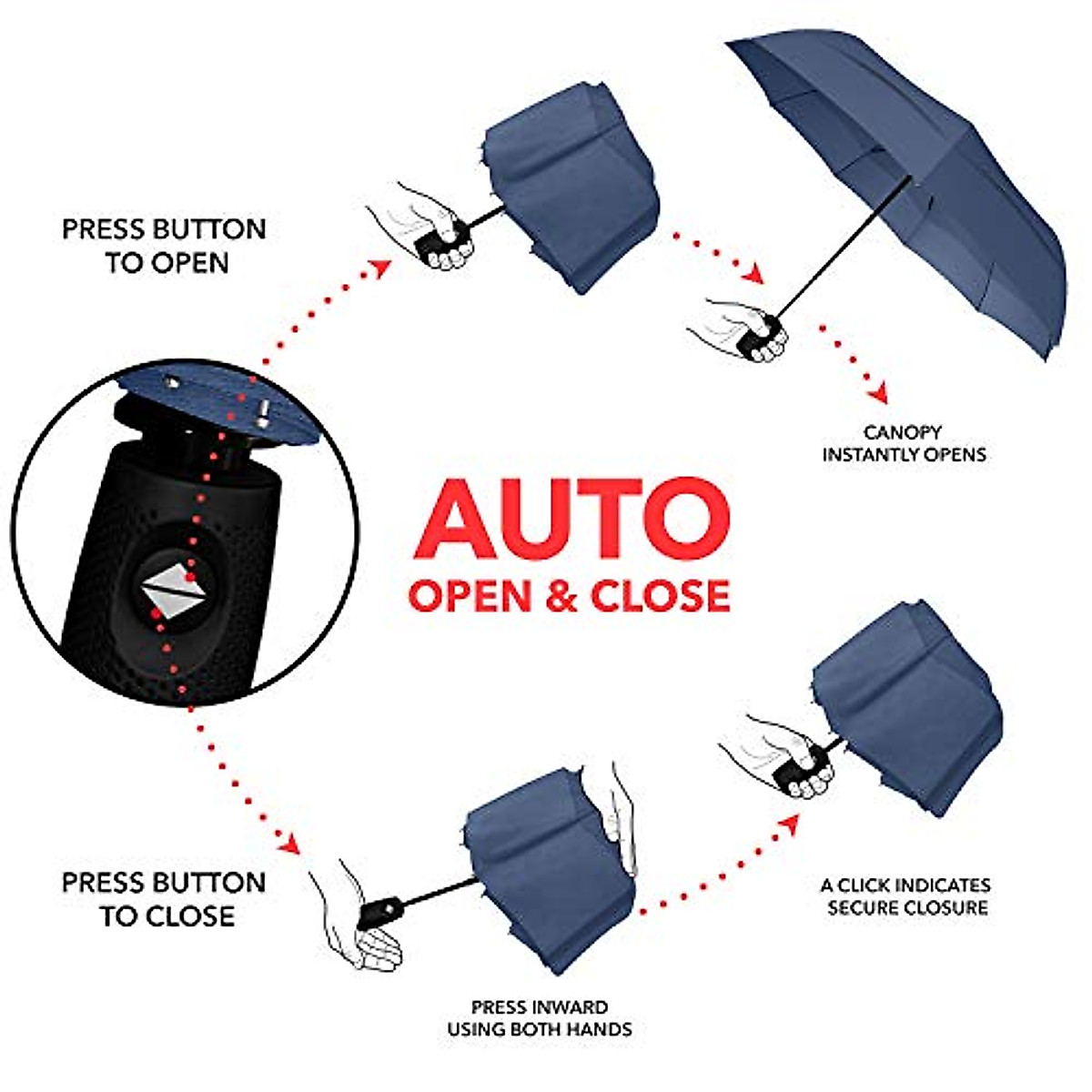 PRESS BUTTON TO OPEN

CANOPY INSTANTLY OPENS

AUTO
OPEN & CLOSE

PRESS BUTTON TO CLOSE

PRESS INWARD USING BOTH HANDS

A CLICK INDICATES SECURE CLOSURE