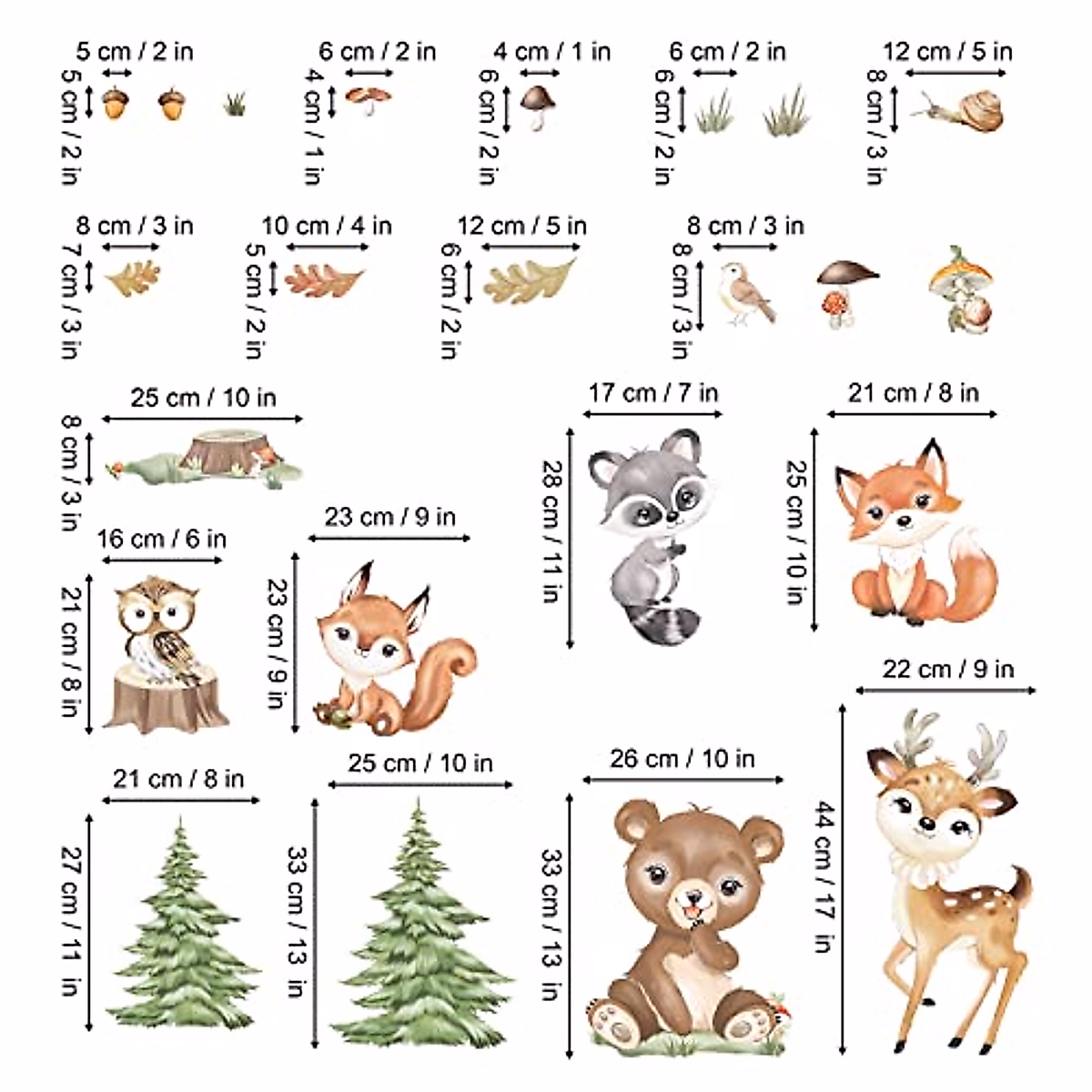 5 cm / 2 in
5 cm / 2 in

6 cm / 2 in
4 cm / 1 in

4 cm / 1 in
6 cm / 2 in

6 cm / 2 in
6 cm / 2 in

12 cm / 5 in
8 cm / 3 in

8 cm / 3 in
7 cm / 3 in

10 cm / 4 in
5 cm / 2 in

12 cm / 5 in
6 cm / 2 in

8 cm / 3 in
8 cm / 3 in

25 cm / 10 in
8 cm / 3 in

17 cm / 7 in
28 cm / 11 in

21 cm / 8 in
25 cm / 10 in

16 cm / 6 in
21 cm / 8 in

23 cm / 9 in
23 cm / 9 in

22 cm / 9 in
44 cm / 17 in

21 cm / 8 in
27 cm / 11 in

25 cm / 10 in
33 cm / 13 in

26 cm / 10 in
33 cm / 13 in