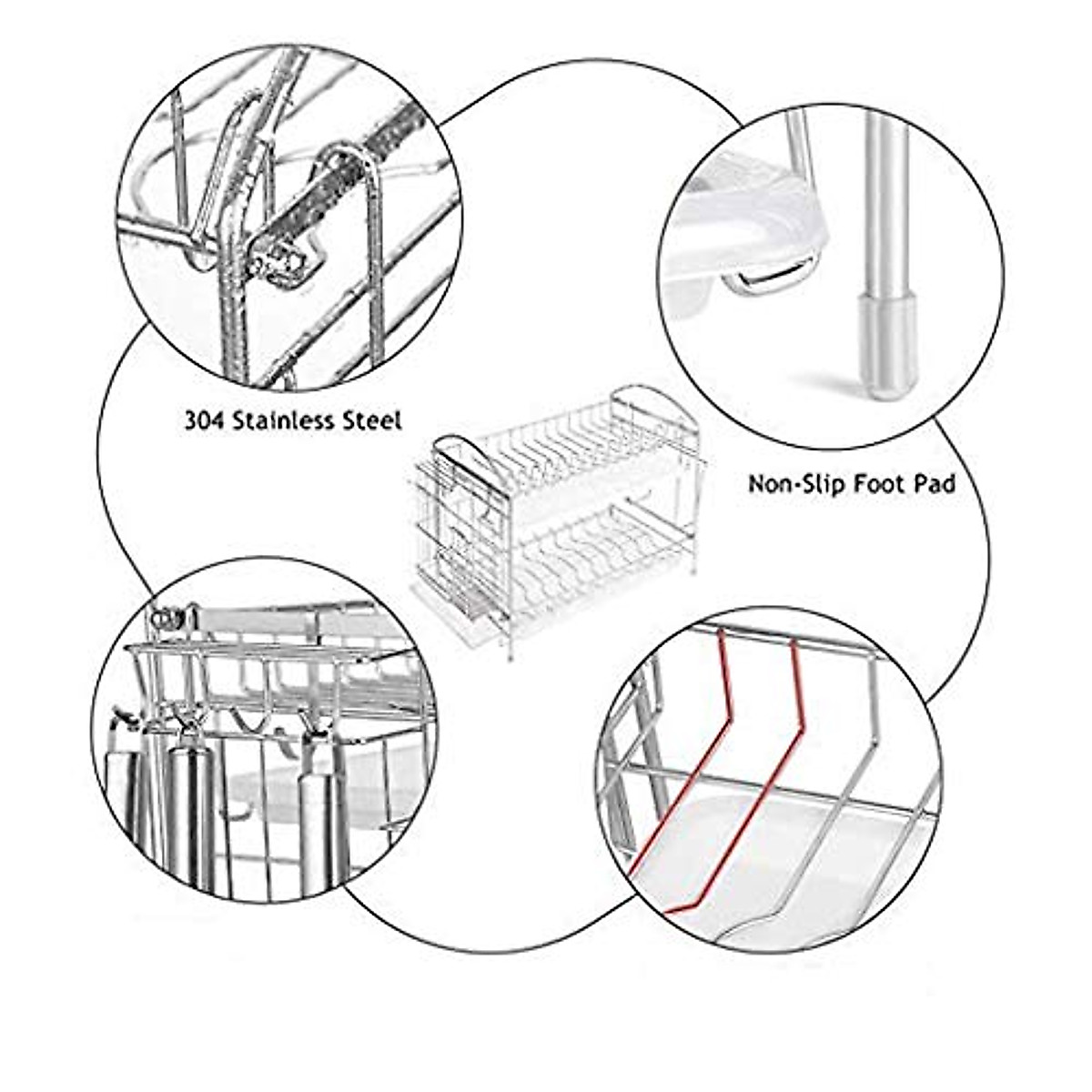 304 Stainless Steel

Non-Slip Foot Pad