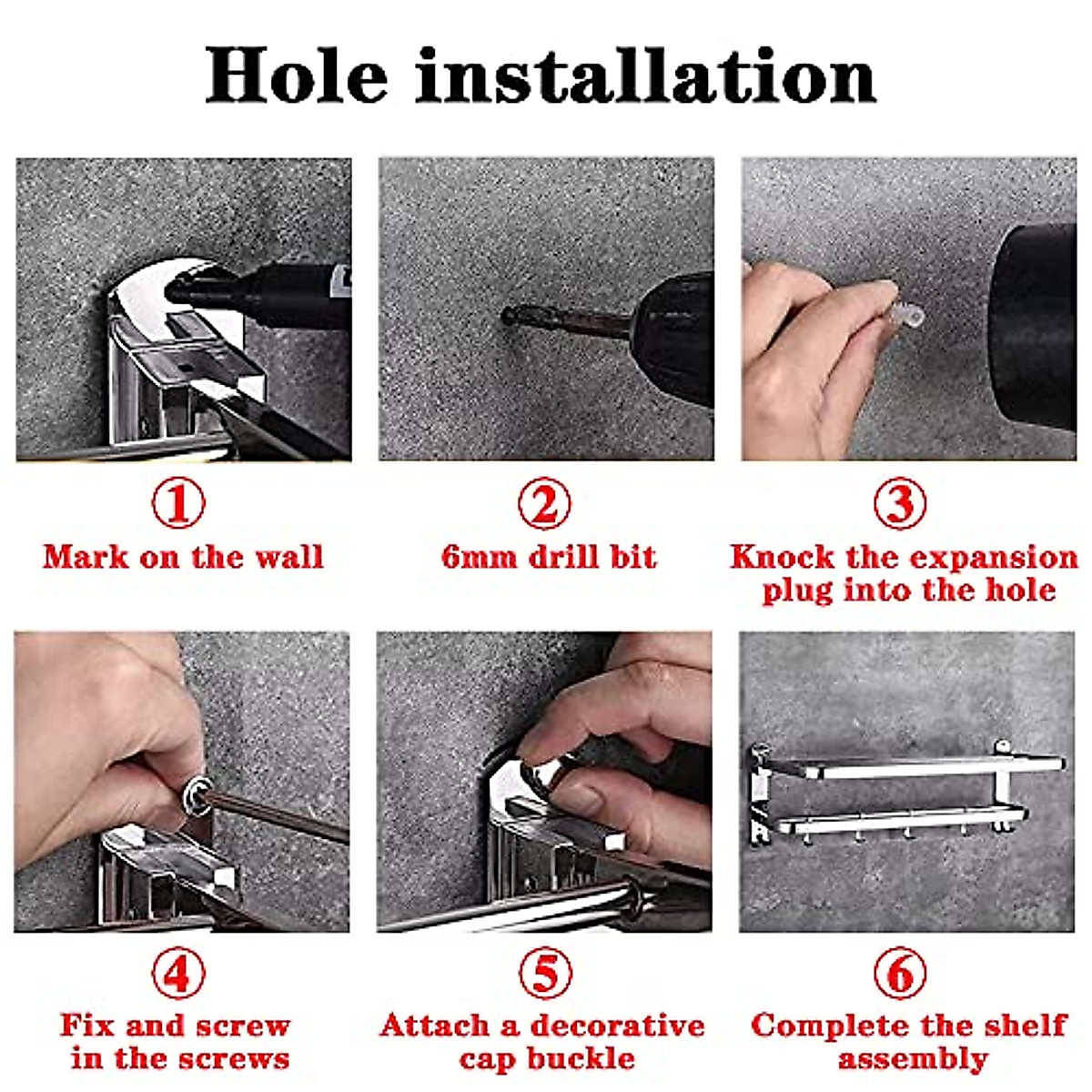 Hole installation

①
Mark on the wall

②
6mm drill bit

③
Knock the expansion plug into the hole

④
Fix and screw in the screws

⑤
Attach a decorative cap buckle

⑥
Complete the shelf assembly