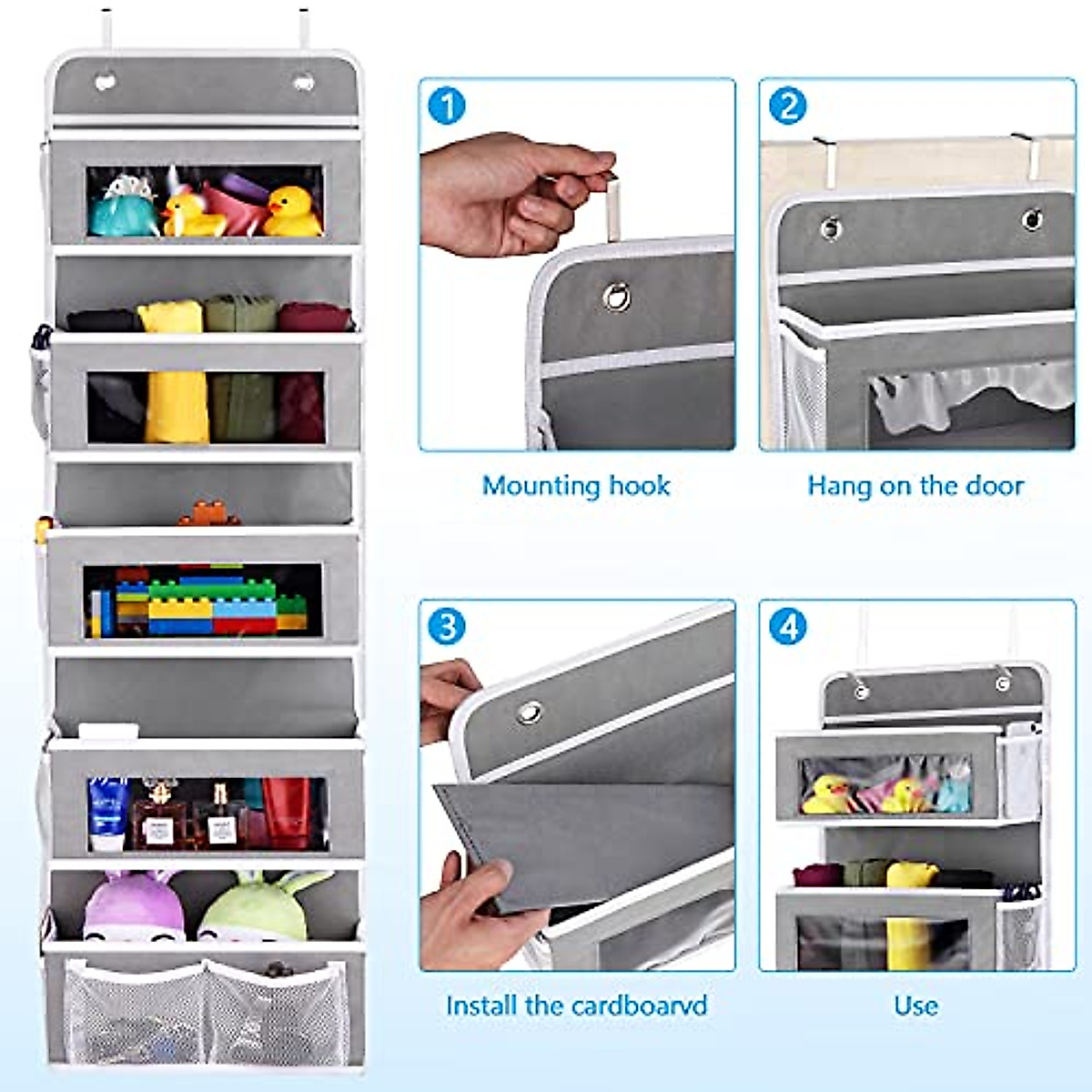 1

Mounting hook

2

Hang on the door

3

Install the cardboarvd

4

Use