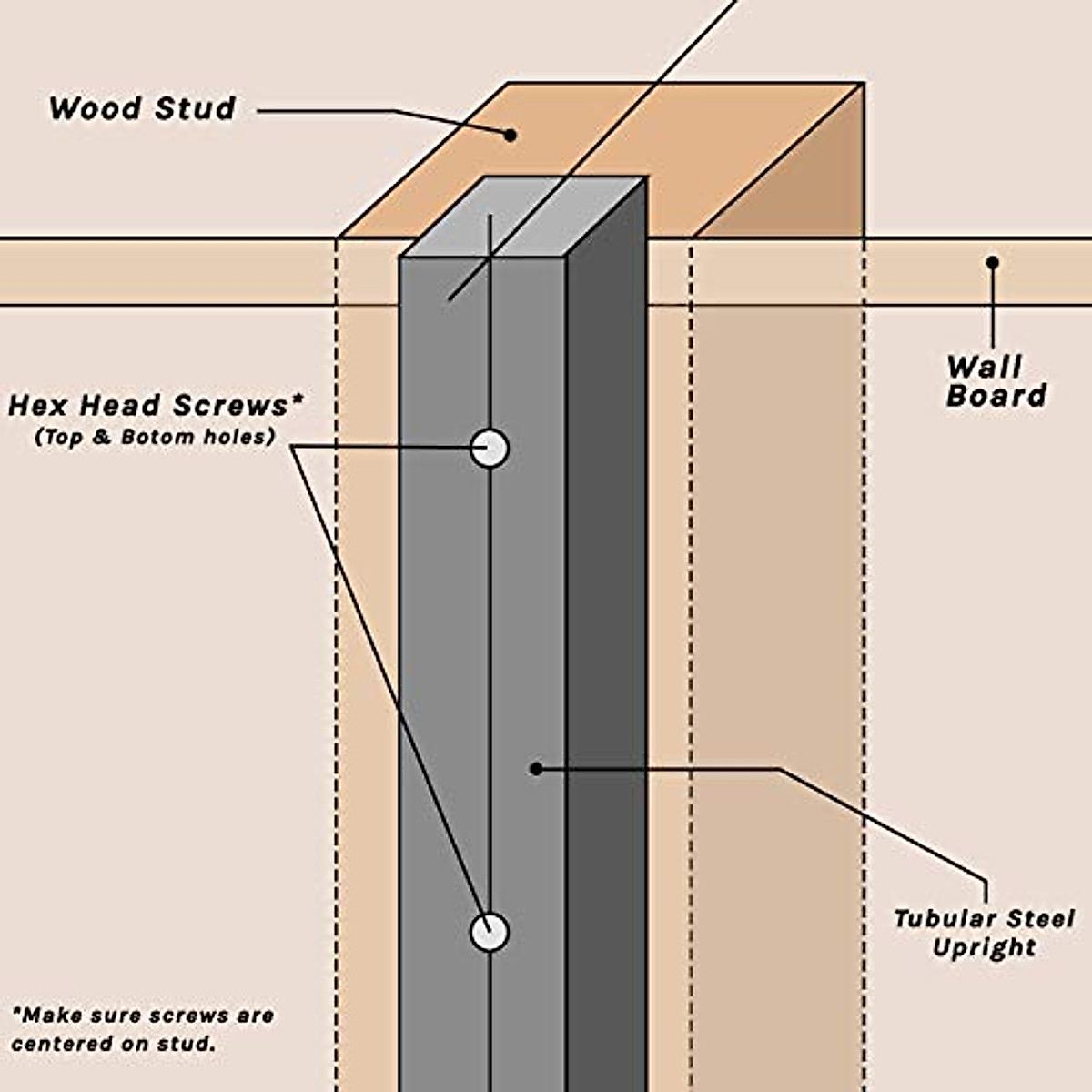 Wood Stud

Wall Board

Hex Head Screws*
(Top & Botom holes)

Tubular Steel Upright

*Make sure screws are centered on stud.