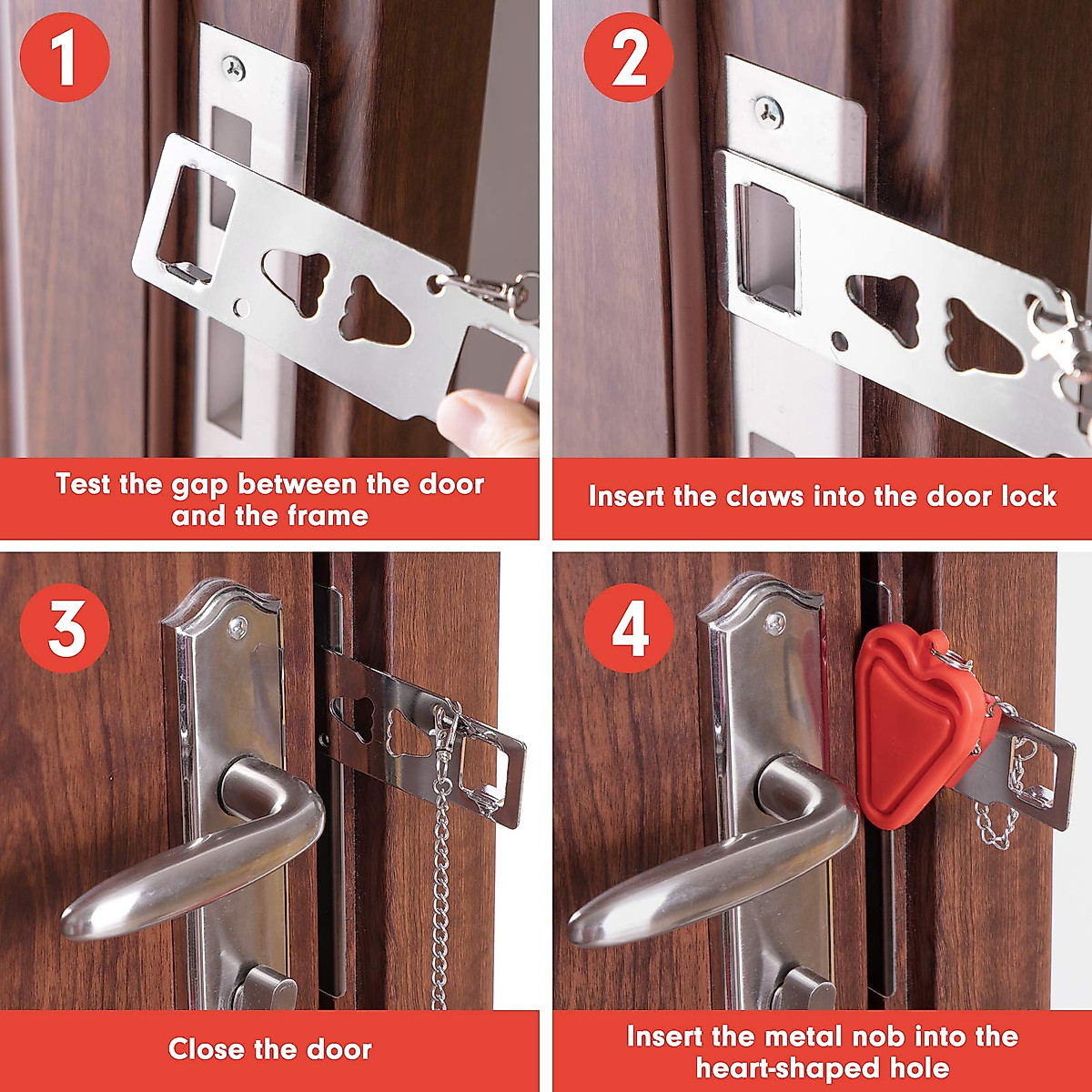 1

Test the gap between the door and the frame

2

Insert the claws into the door lock

3

Close the door

4

Insert the metal nob into the heart-shaped hole