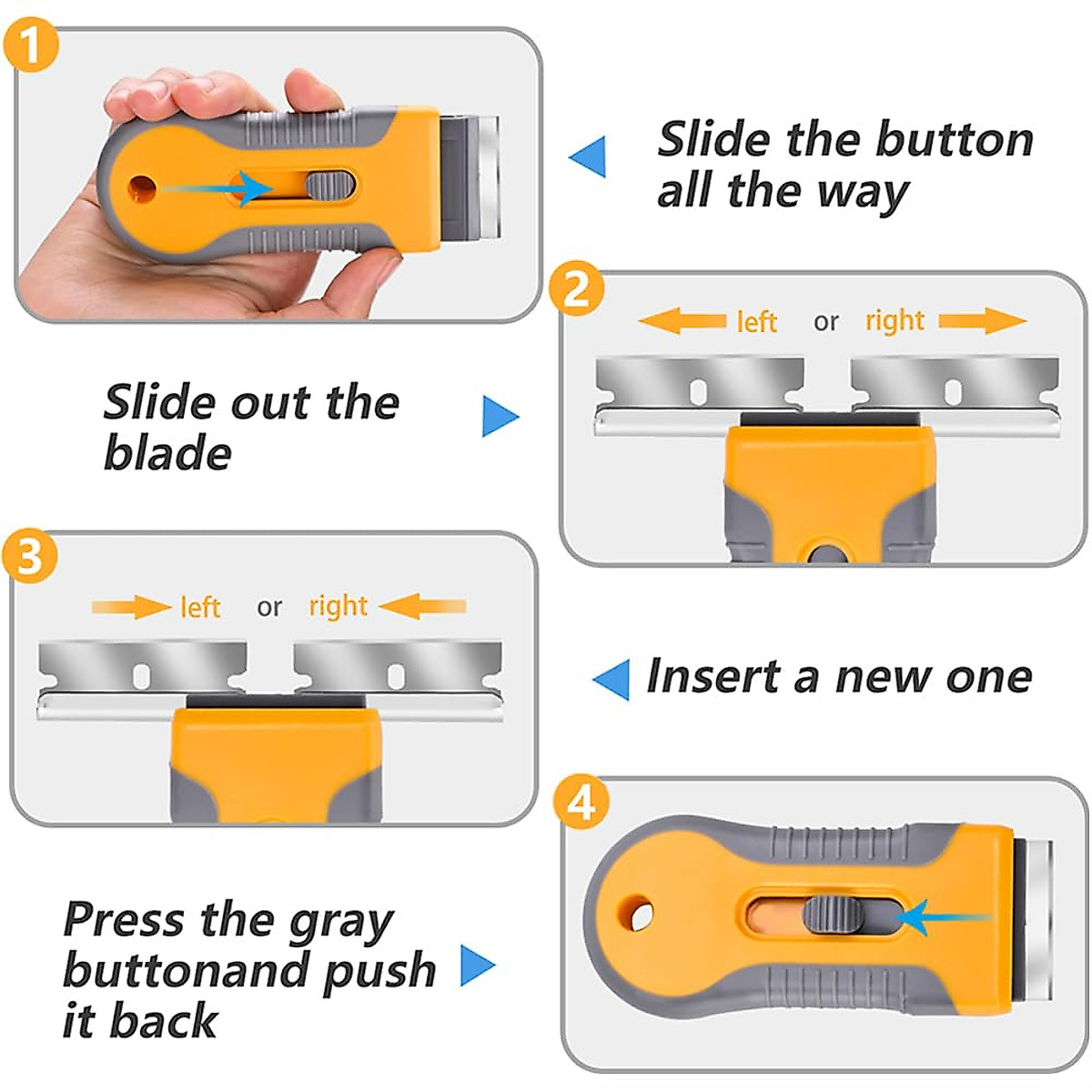 1

Slide the button all the way

2

left or right

Slide out the blade

3

left or right

Insert a new one

4

Press the gray buttonand push it back