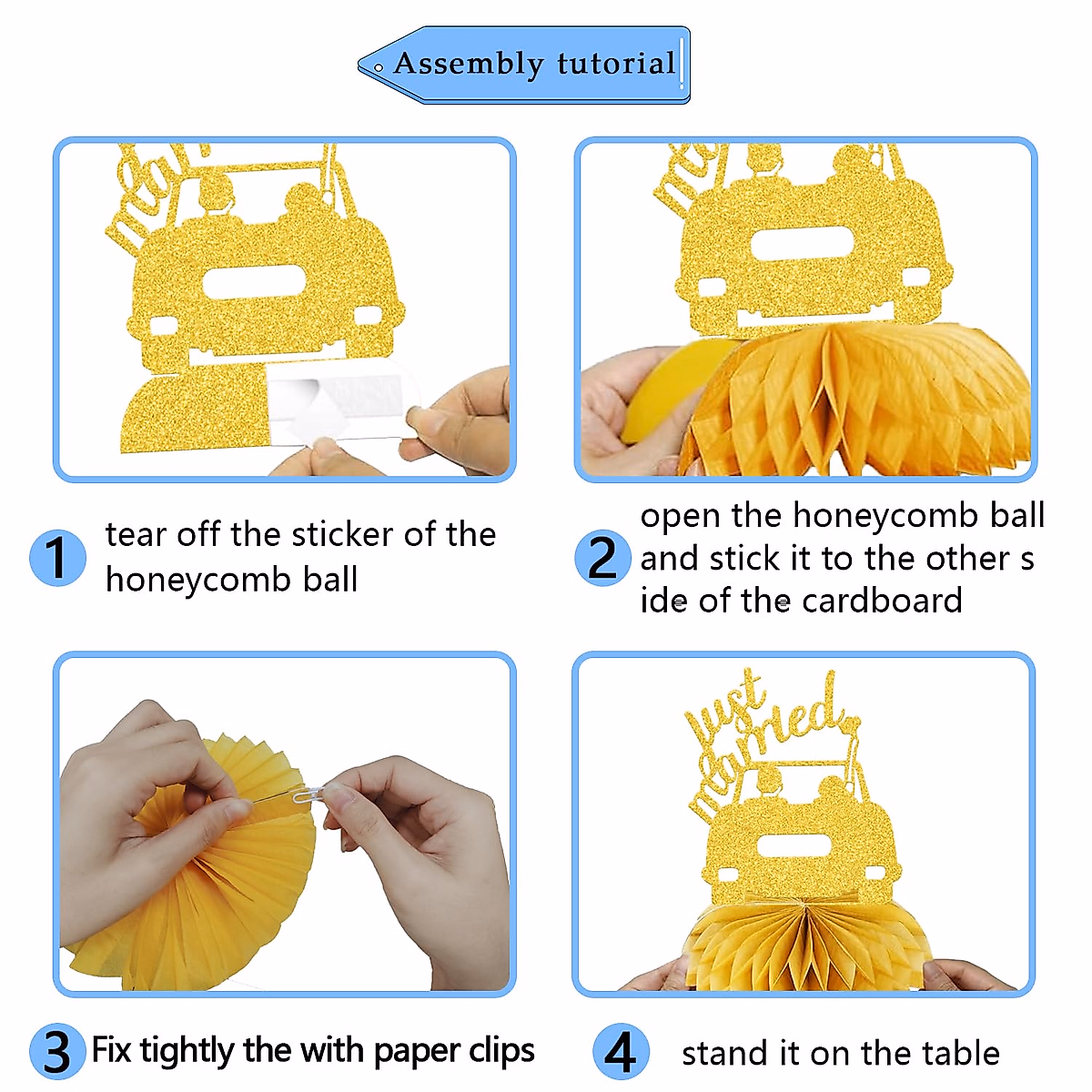 Assembly tutorial

1 tear off the sticker of the honeycomb ball

2 open the honeycomb ball and stick it to the other s ide of the cardboard

just married

3 Fix tightly the with paper clips

4 stand it on the table