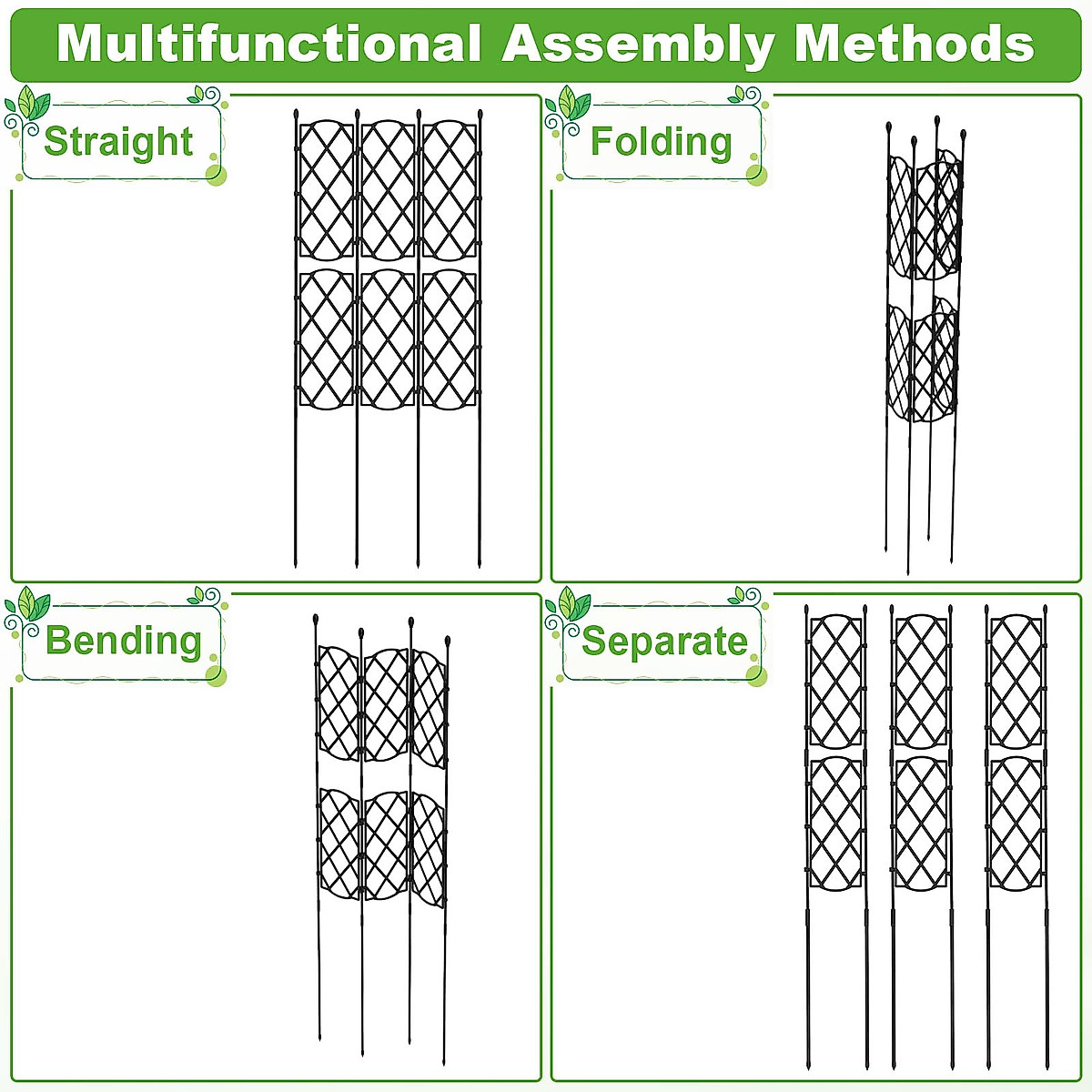 Multifunctional Assembly Methods

Straight

Folding

Bending

Separate