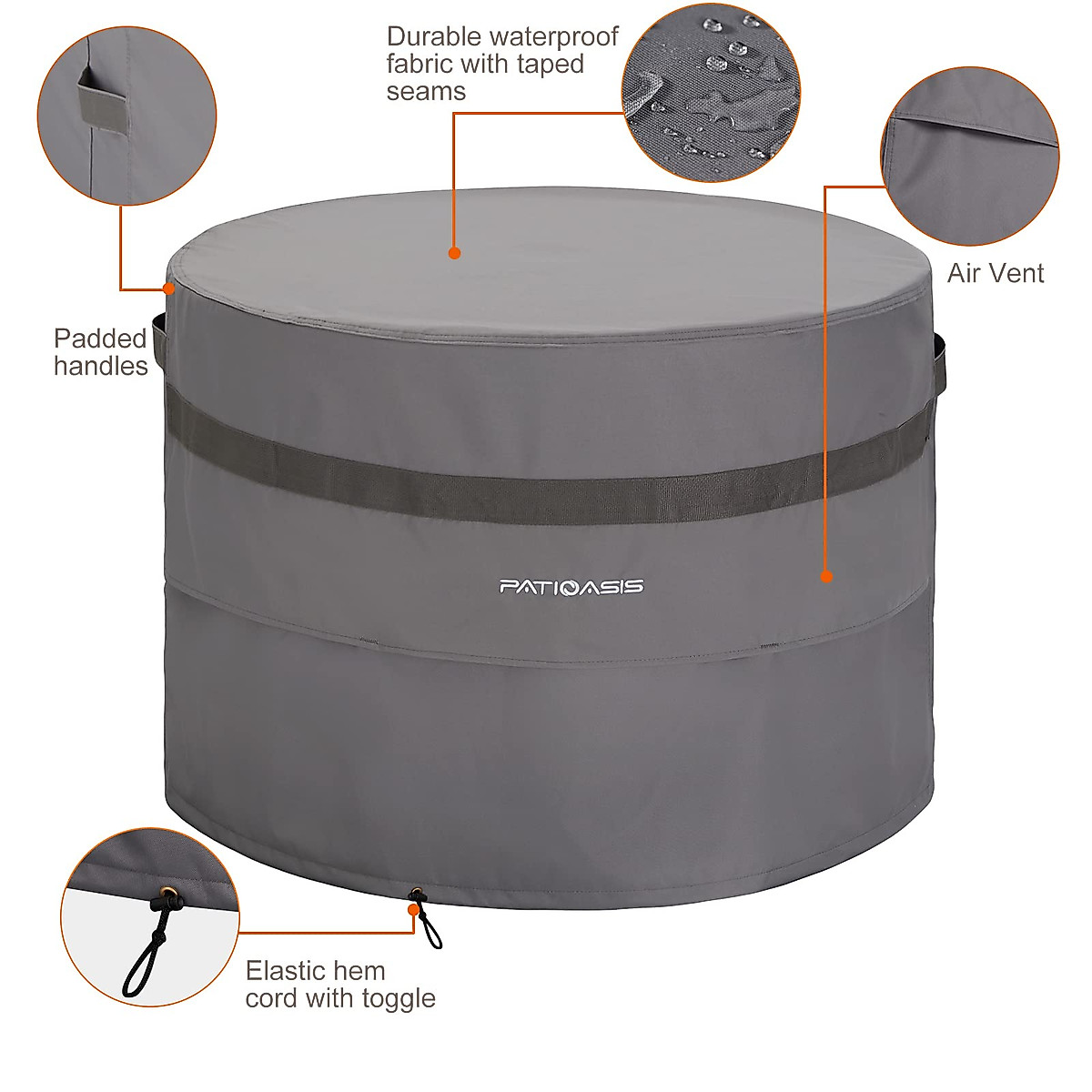 Durable waterproof fabric with taped seams

Air Vent

Padded handles

PATIOASIS

Elastic hem cord with toggle