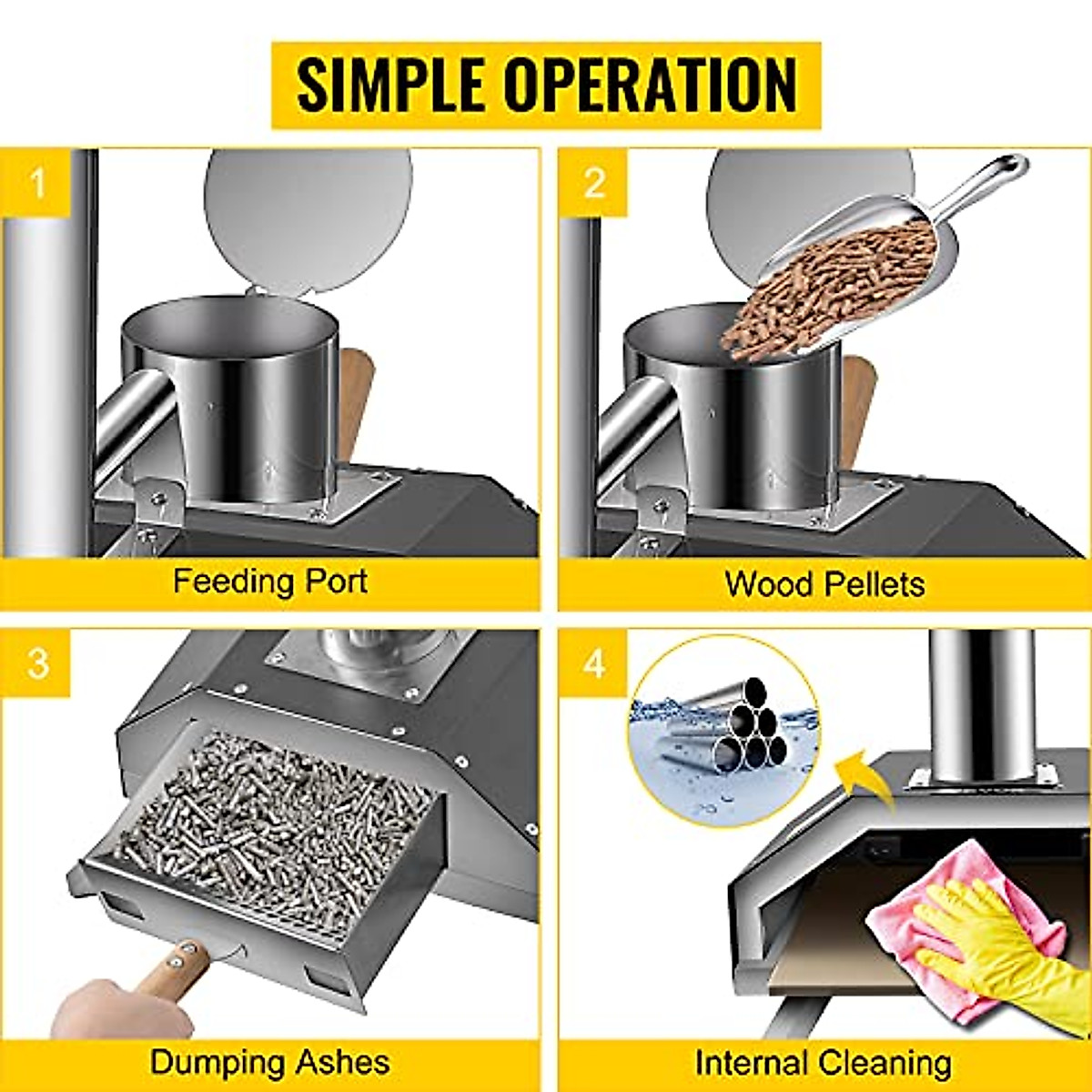 SIMPLE OPERATION

1

Feeding Port

2

Wood Pellets

3

Dumping Ashes

4

Internal Cleaning