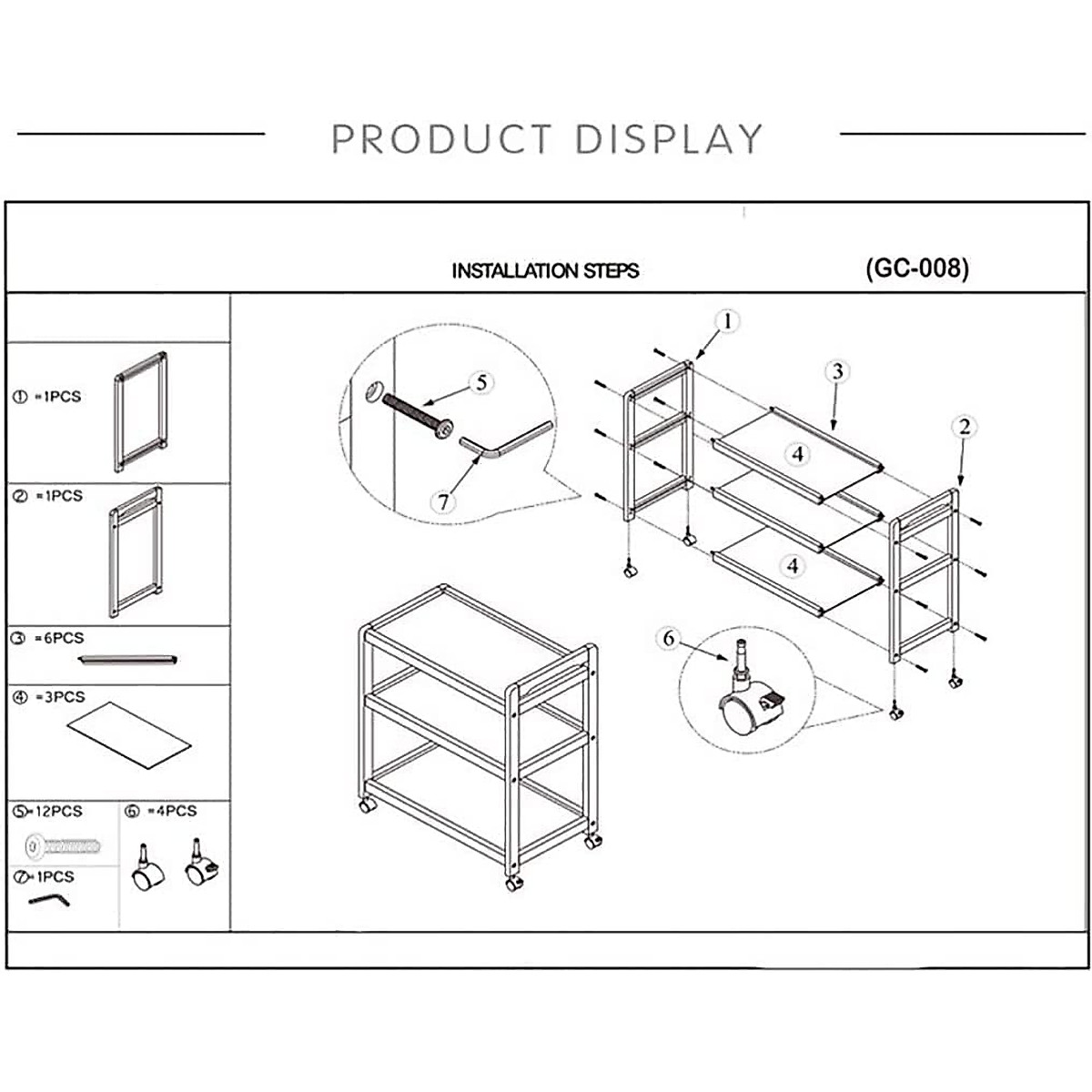 PRODUCT DISPLAY

INSTALLATION STEPS

(GC-008)

① =1PCS

② =1PCS

③ =6PCS

④ =3PCS

⑤=12PCS

⑥ =4PCS

⑦=1PCS

5

7

1

3

2

4

4

6