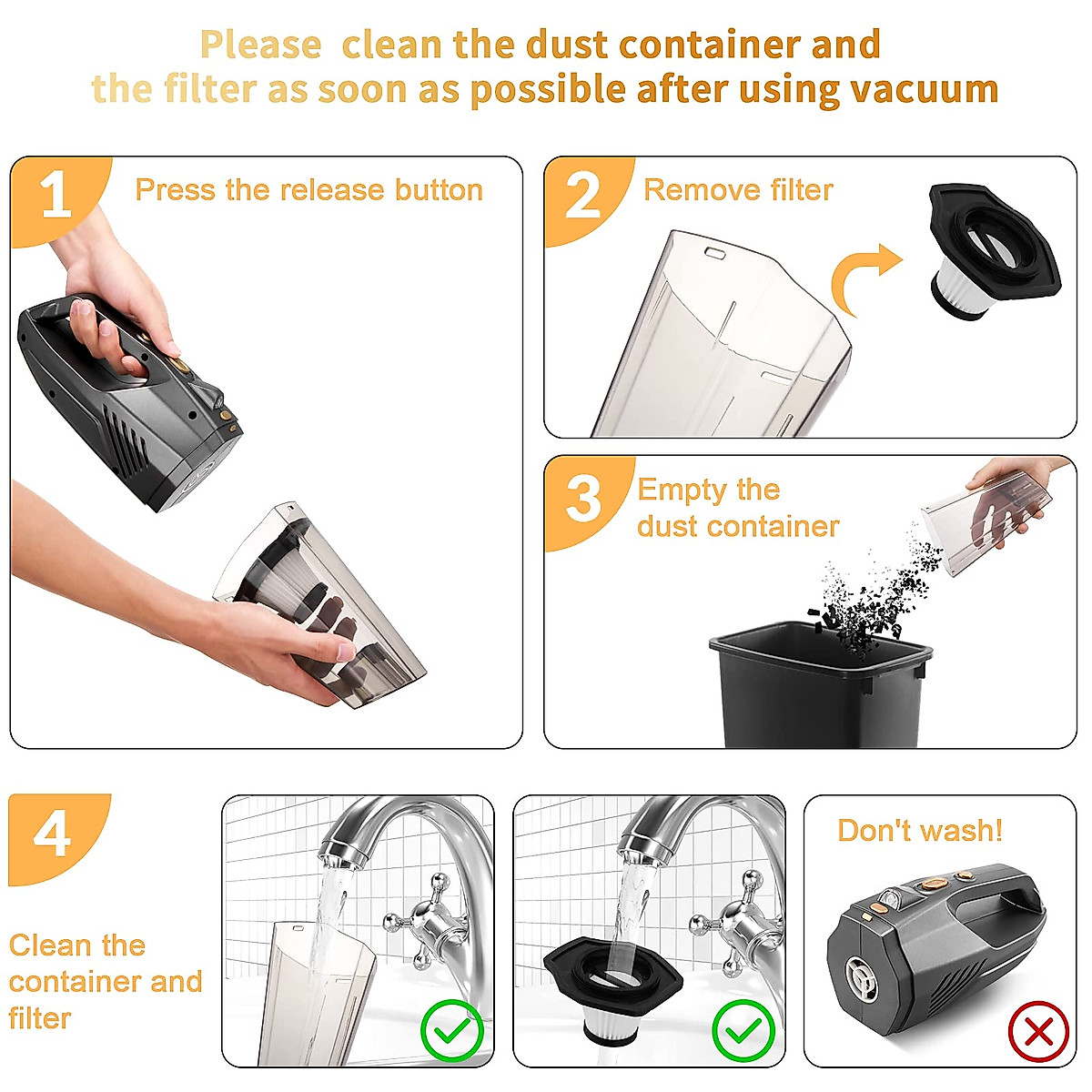 Please clean the dust container and the filter as soon as possible after using vacuum

1 Press the release button

2 Remove filter

3 Empty the dust container

4

Clean the container and filter

Don't wash!