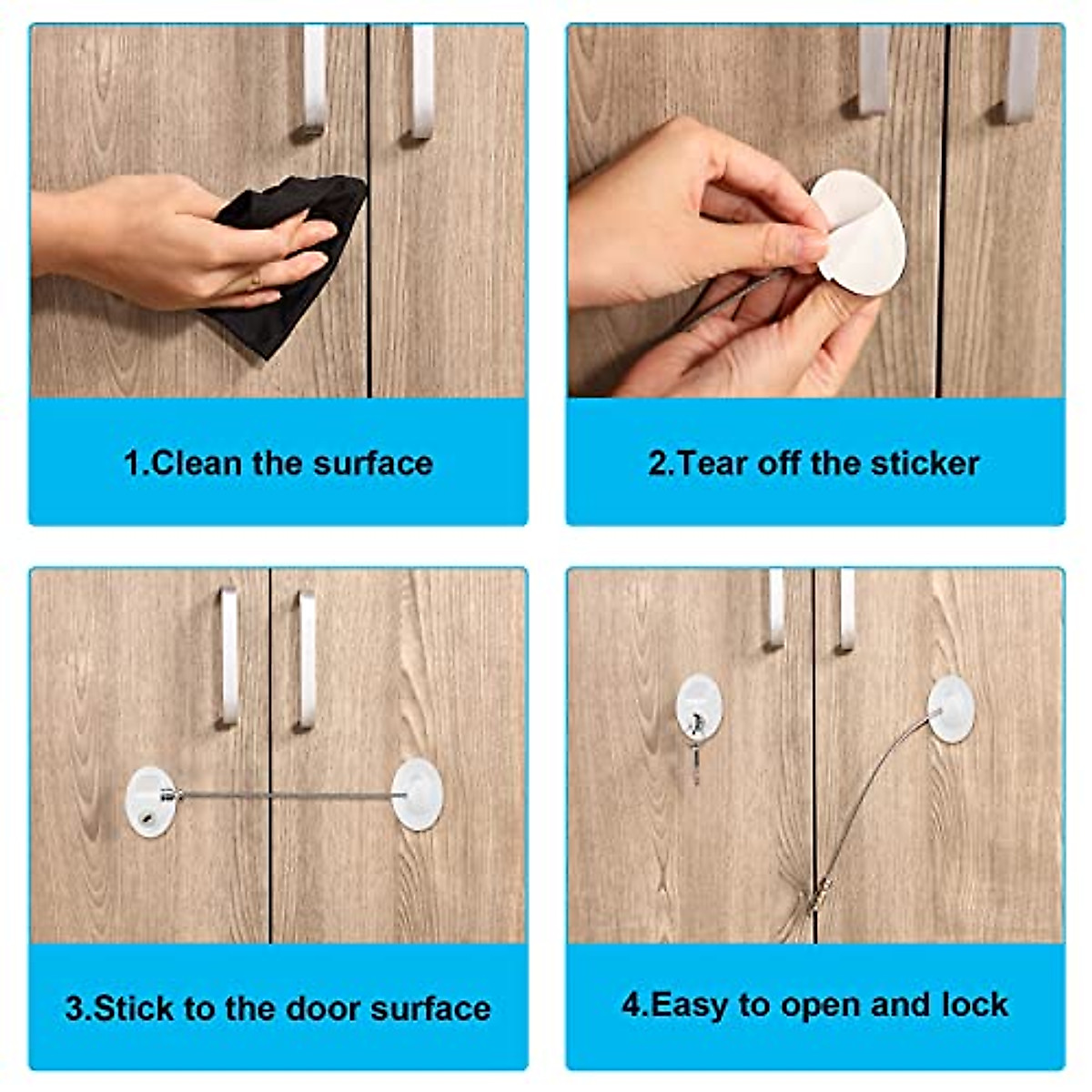 1.Clean the surface

2.Tear off the sticker

3.Stick to the door surface

4.Easy to open and lock