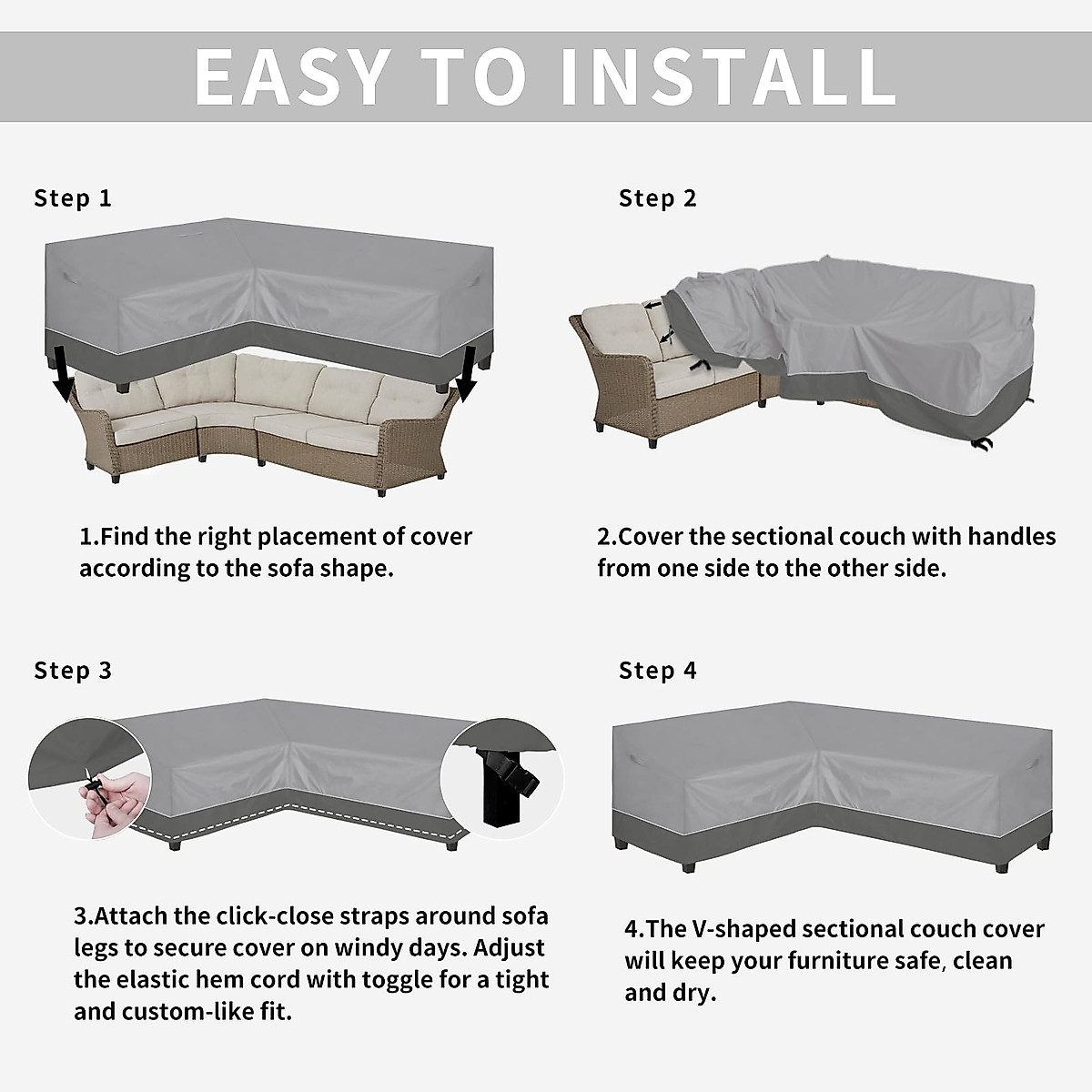 EASY TO INSTALL

Step 1

1.Find the right placement of cover according to the sofa shape.

Step 2

2.Cover the sectional couch with handles from one side to the other side.

Step 3

3.Attach the click-close straps around sofa legs to secure cover on windy days. Adjust the elastic hem cord with toggle for a tight and custom-like fit.

Step 4

4.The V-shaped sectional couch cover will keep your furniture safe, clean and dry.