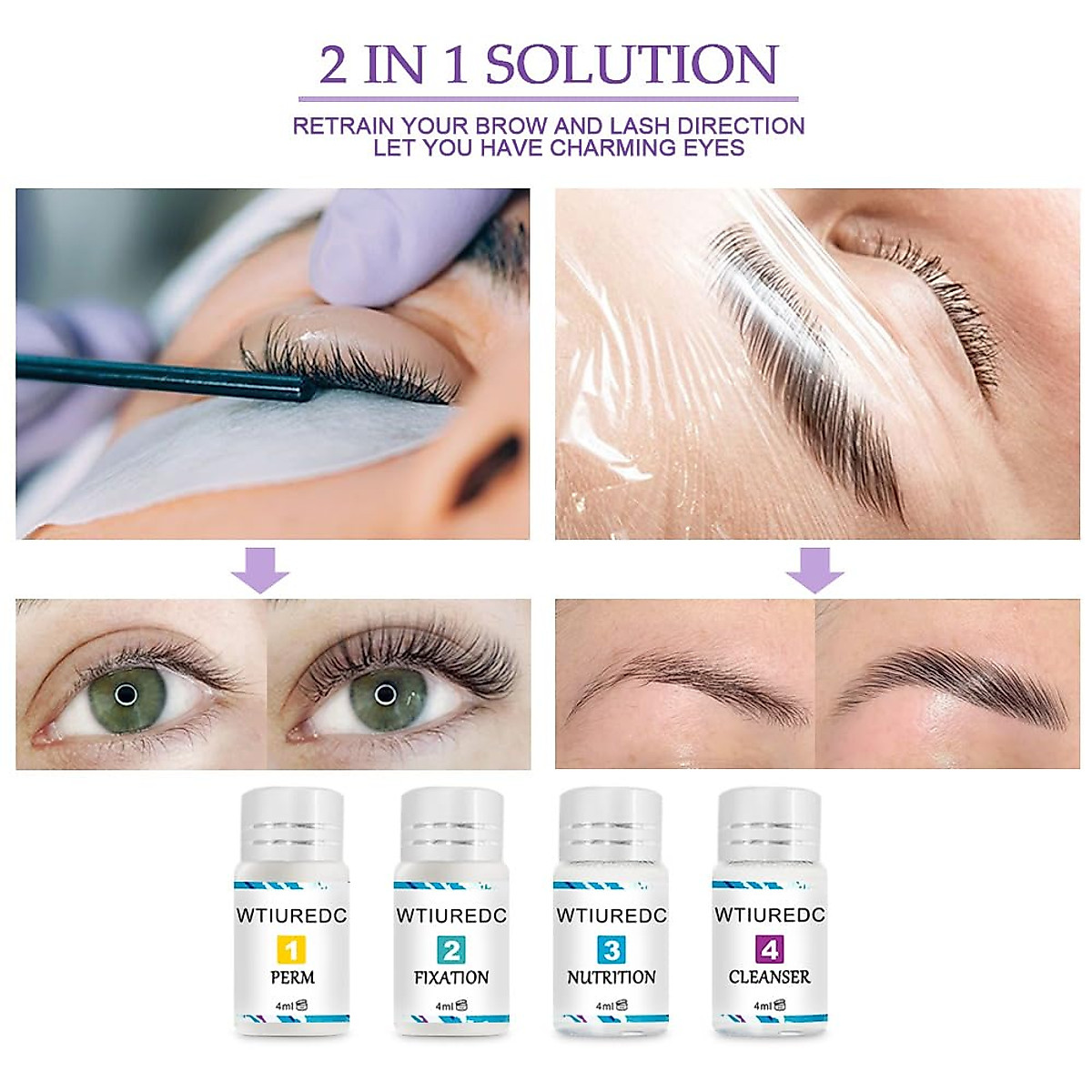 2 IN 1 SOLUTION

RETRAIN YOUR BROW AND LASH DIRECTION LET YOU HAVE CHARMING EYES

WTIUREDC
1
PERM
4ml

WTIUREDC
2
FIXATION
4ml

WTIUREDC
3
NUTRITION
4ml

WTIUREDC
4
CLEANSER
4ml