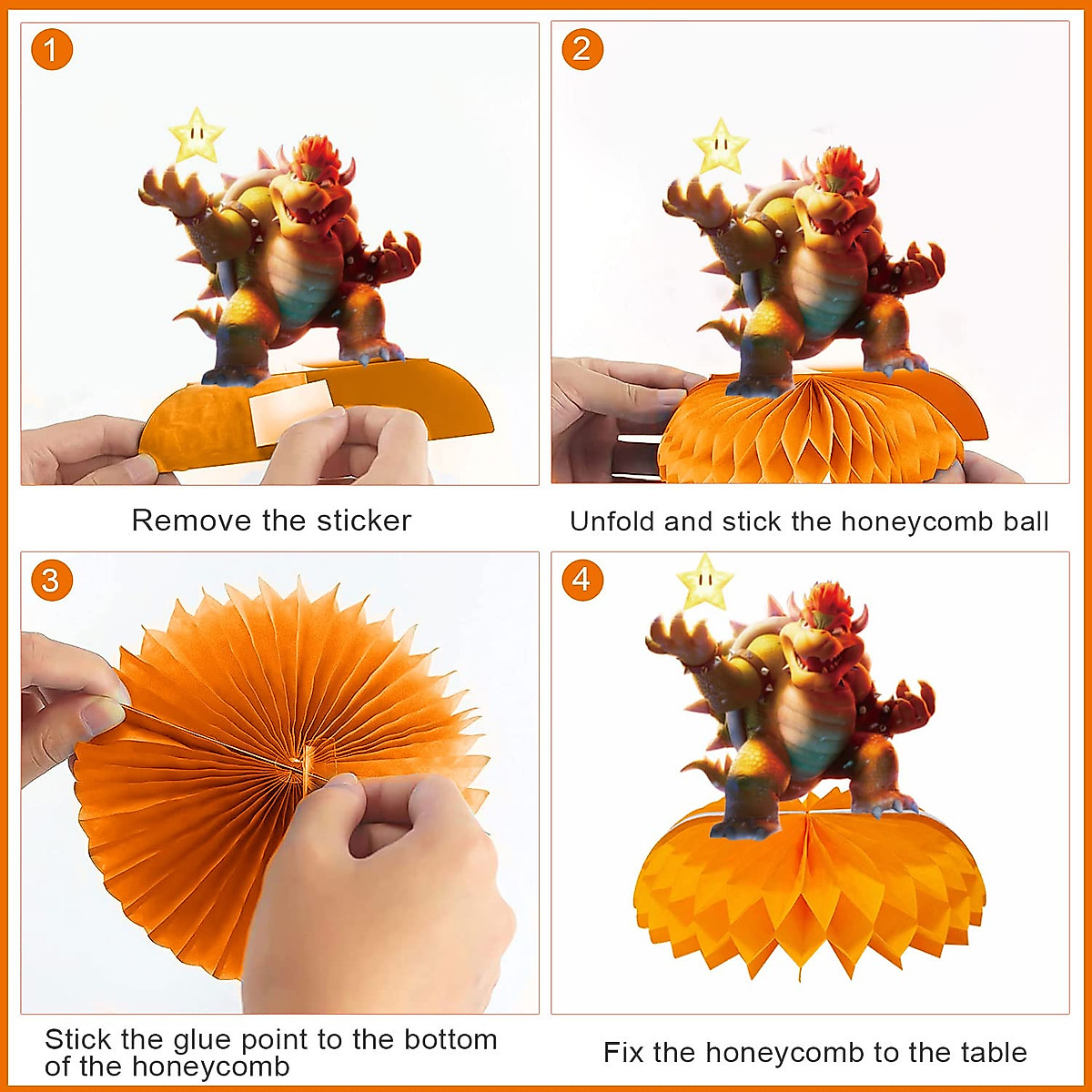 1

Remove the sticker

2

Unfold and stick the honeycomb ball

3

Stick the glue point to the bottom of the honeycomb

4

Fix the honeycomb to the table