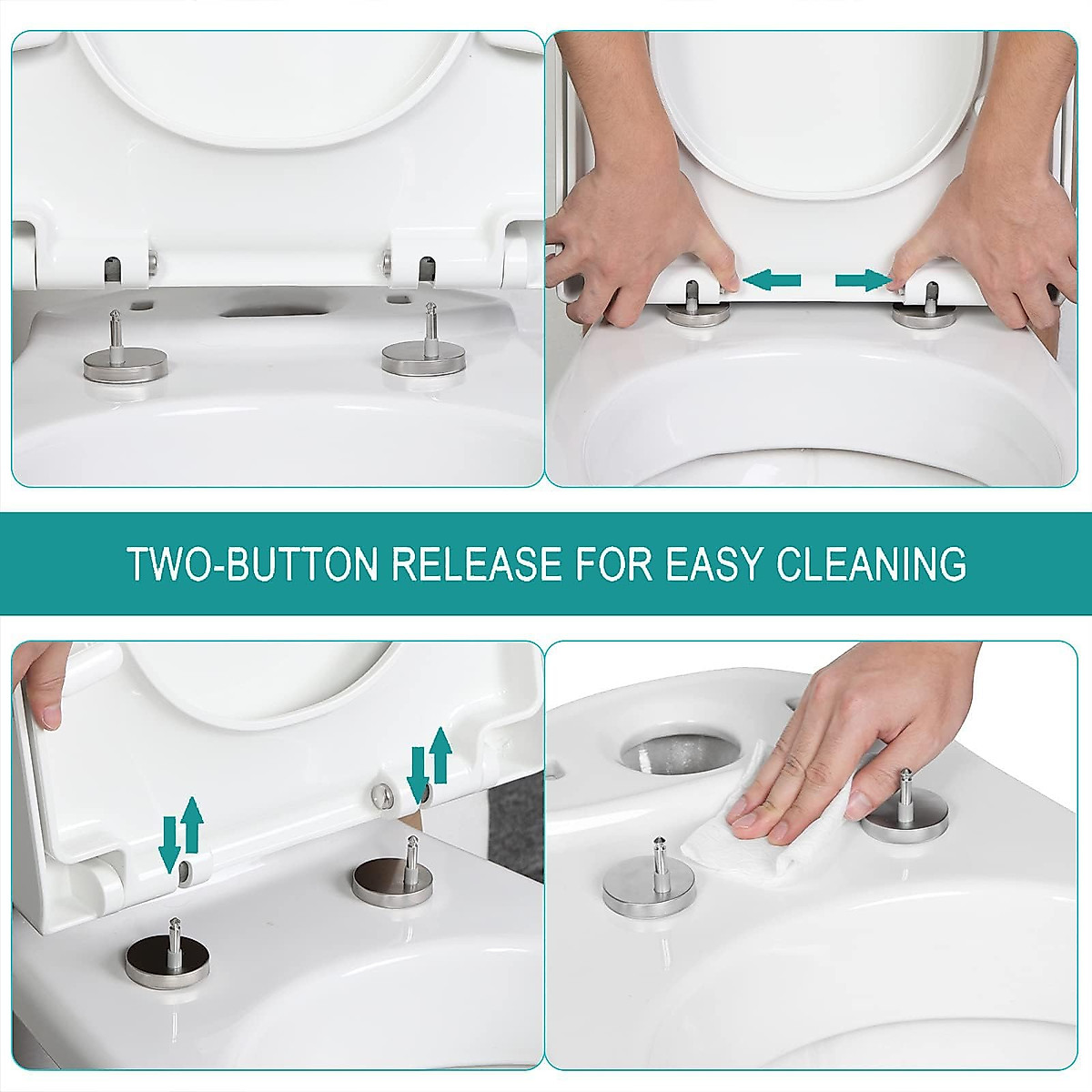 TWO-BUTTON RELEASE FOR EASY CLEANING