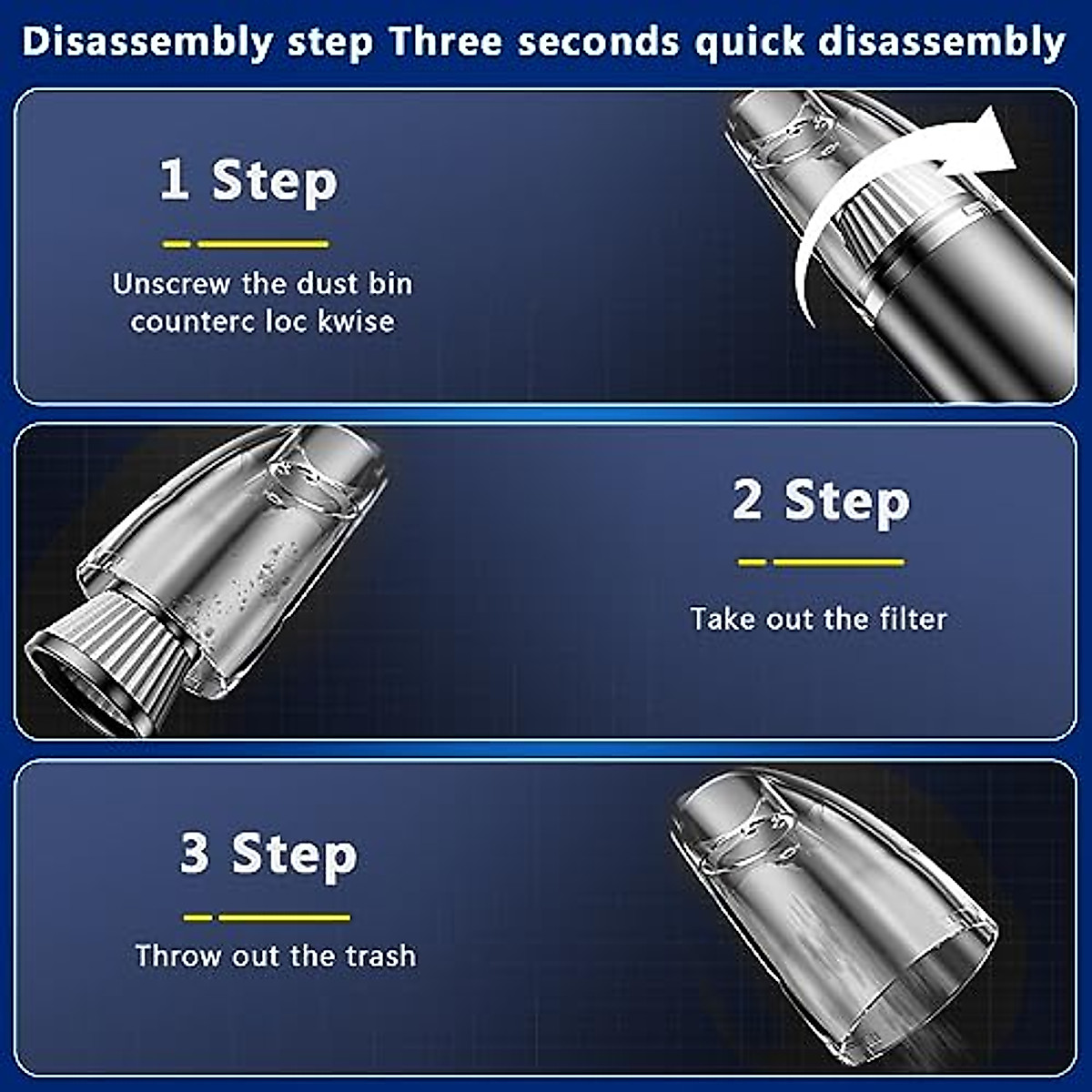 Disassembly step Three seconds quick disassembly

1 Step

Unscrew the dust bin counterc loc kwise

2 Step

Take out the filter

3 Step

Throw out the trash