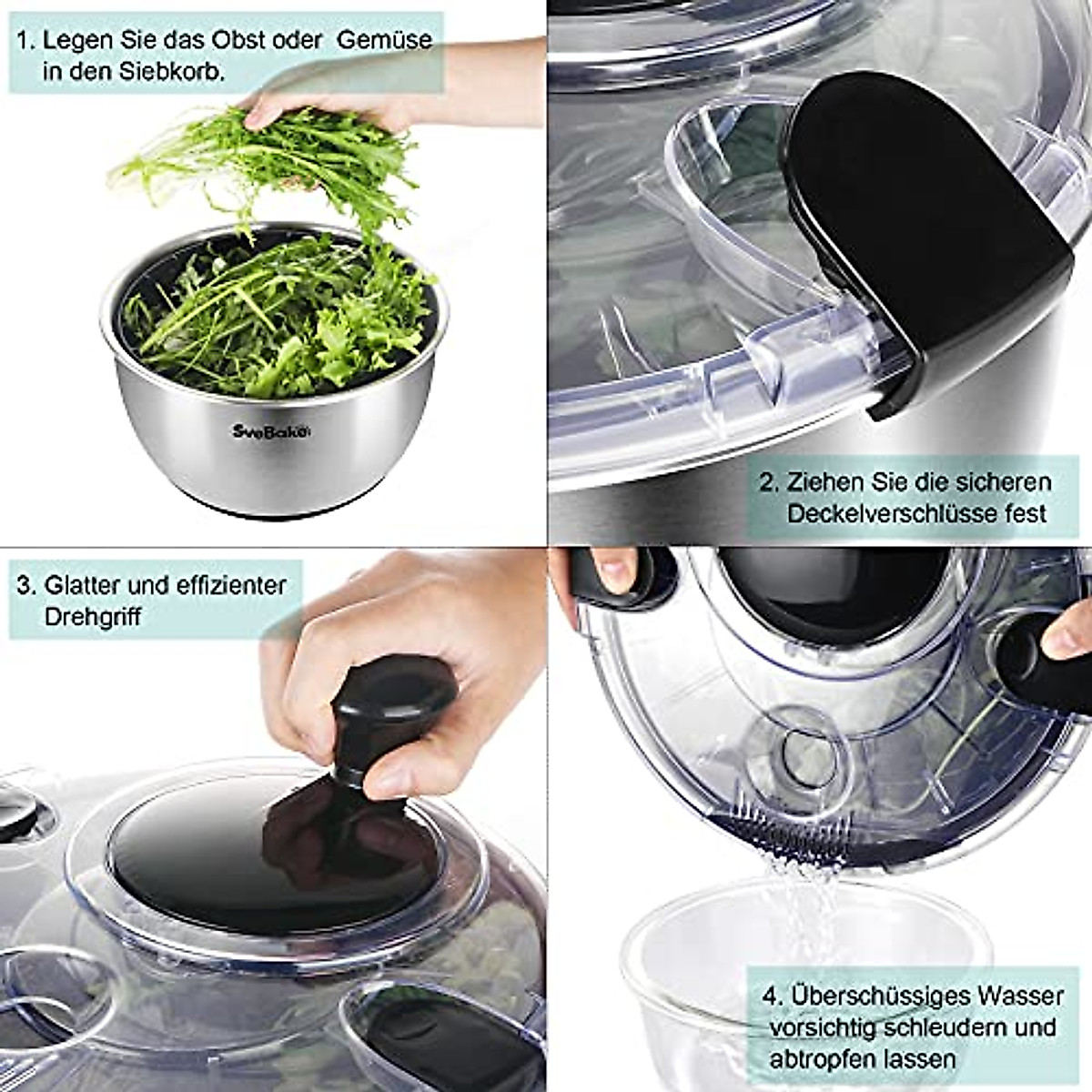 1. Legen Sie das Obst oder Gemüse in den Siebkorb.

SveBake

2. Ziehen Sie die sicheren Deckelverschlüsse fest

3. Glatter und effizienter Drehgriff

4. Überschüssiges Wasser vorsichtig schleudern und abtropfen lassen