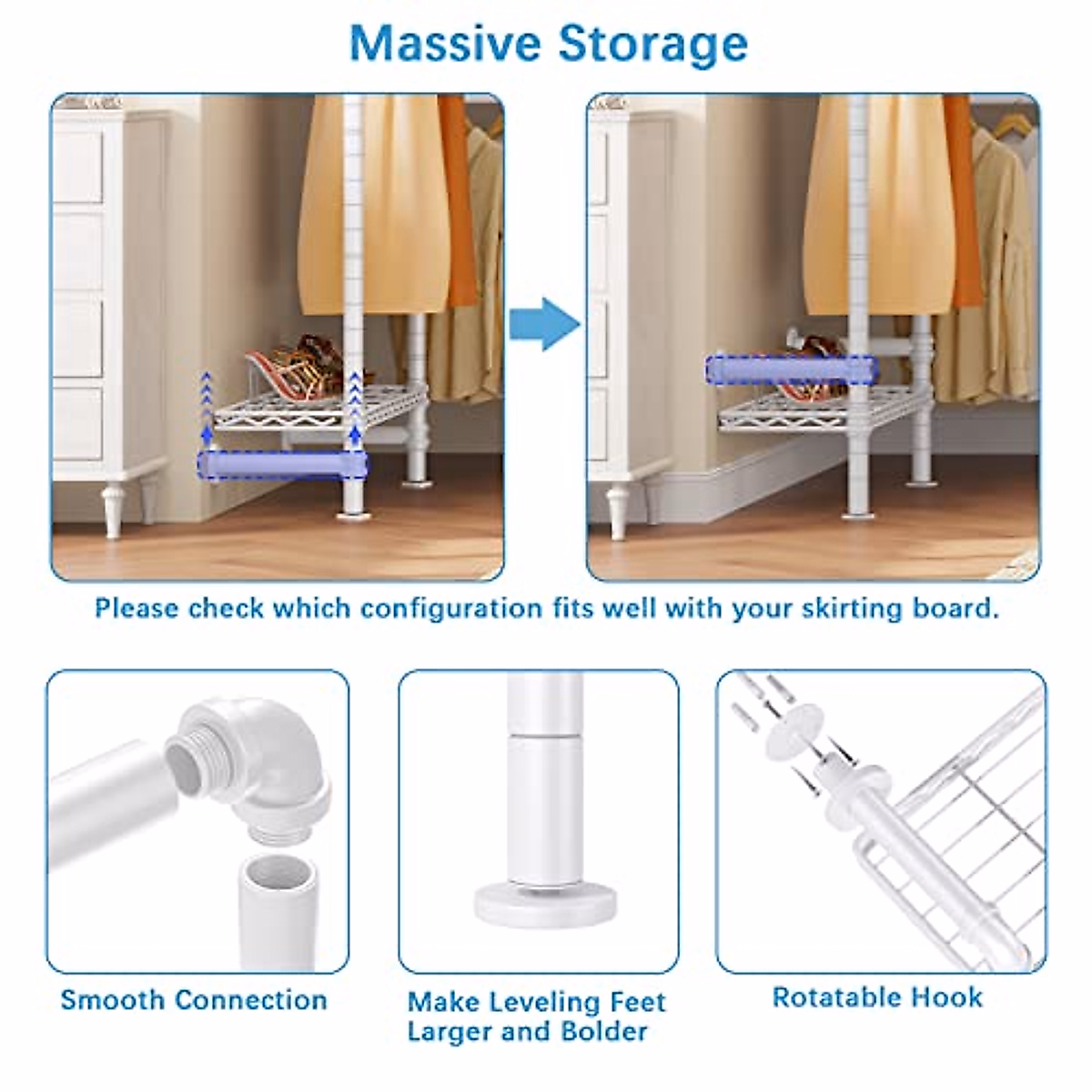 Massive Storage

Please check which configuration fits well with your skirting board.

Smooth Connection

Make Leveling Feet Larger and Bolder

Rotatable Hook