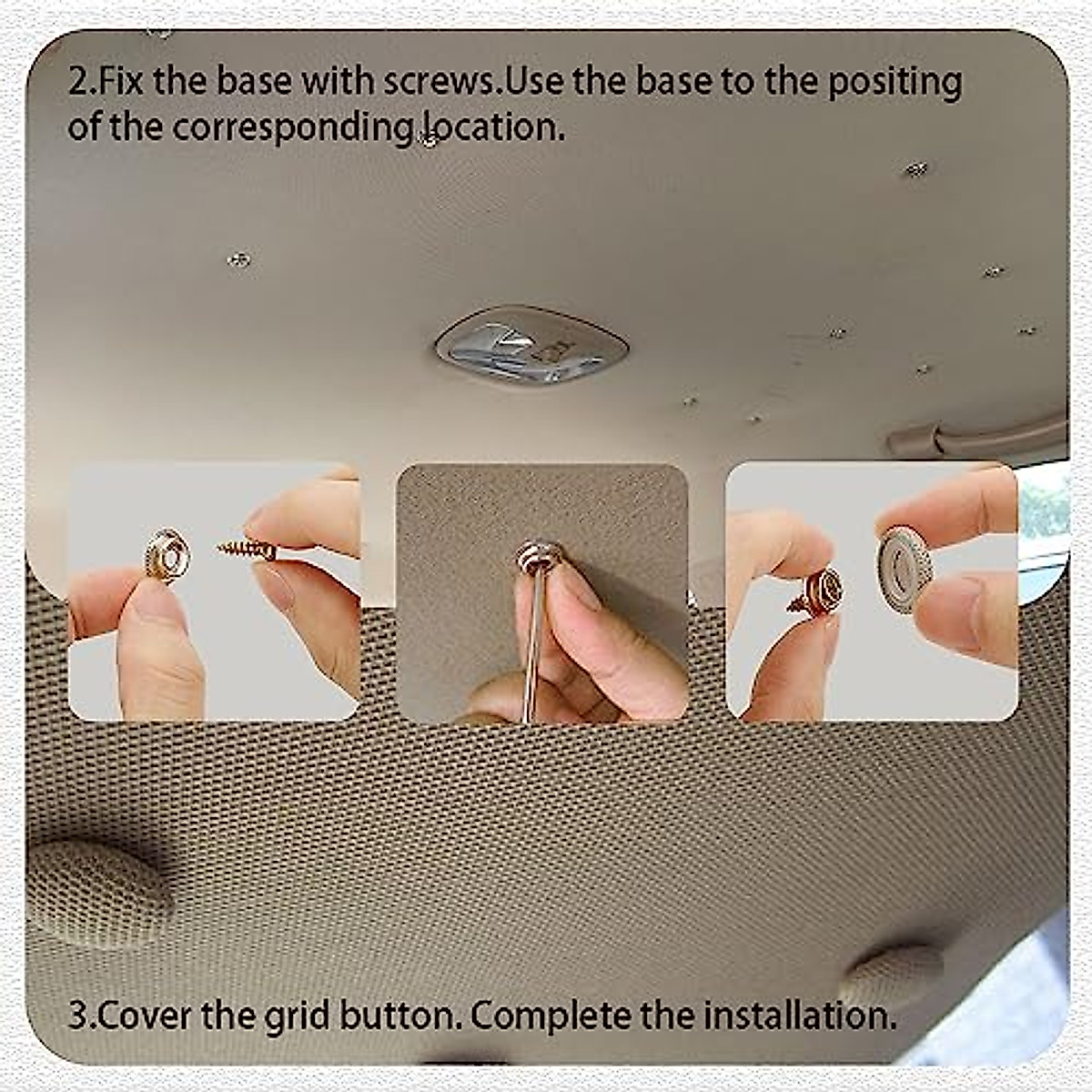 2.Fix the base with screws.Use the base to the positing of the corresponding location.

3.Cover the grid button. Complete the installation.