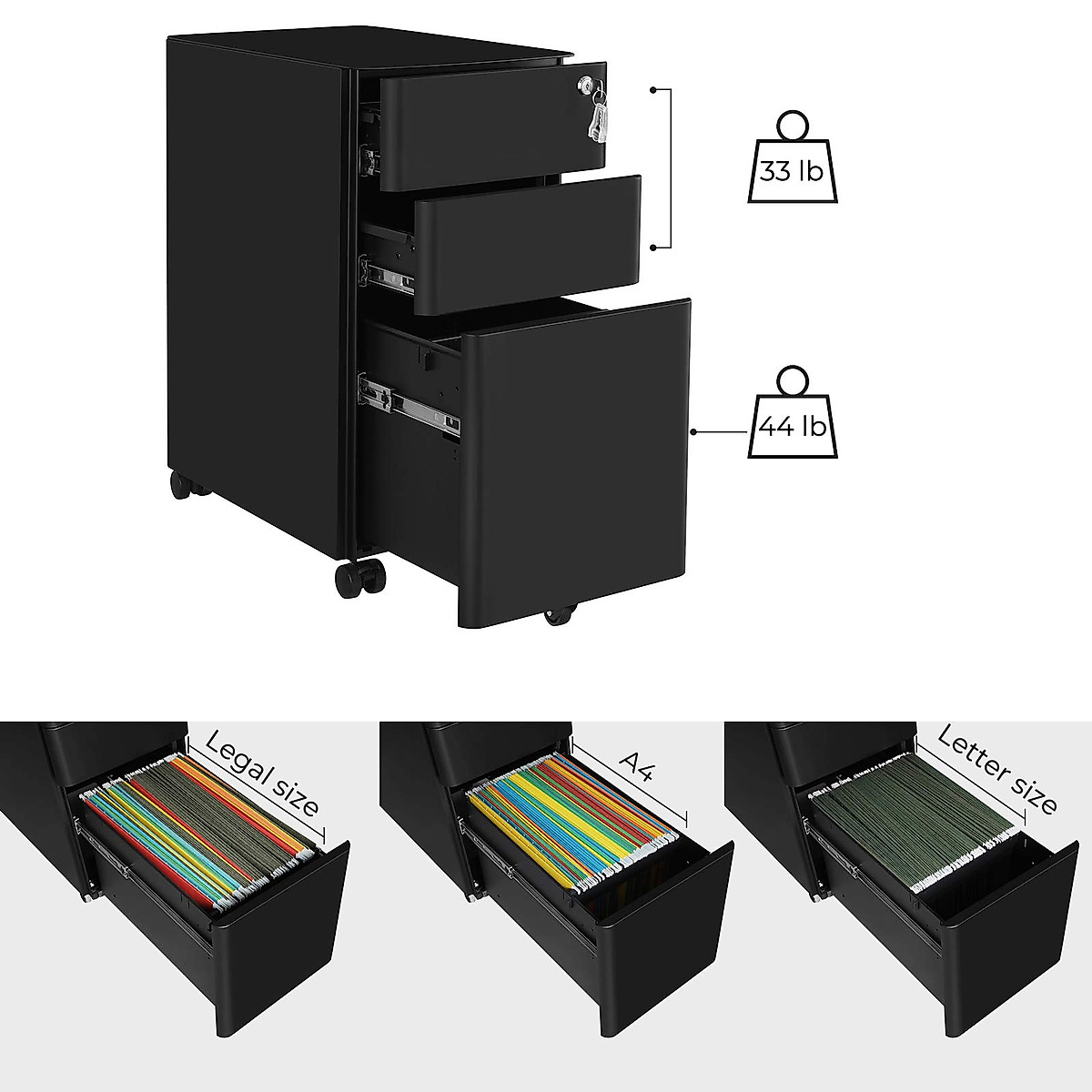 33 lb

44 lb

Legal size

A4

Letter size