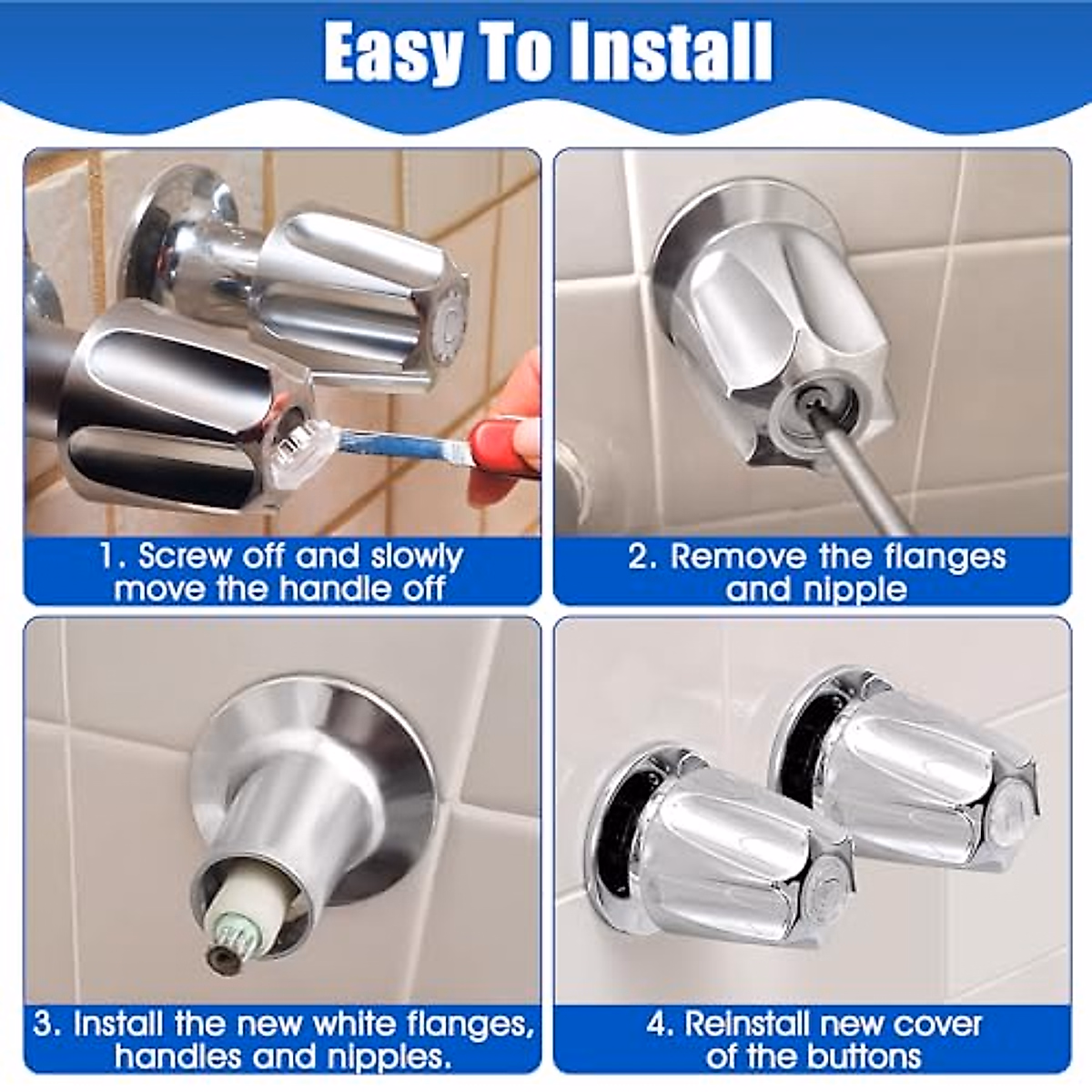 Easy To Install

1. Screw off and slowly move the handle off

2. Remove the flanges and nipple

3. Install the new white flanges, handles and nipples.

4. Reinstall new cover of the buttons