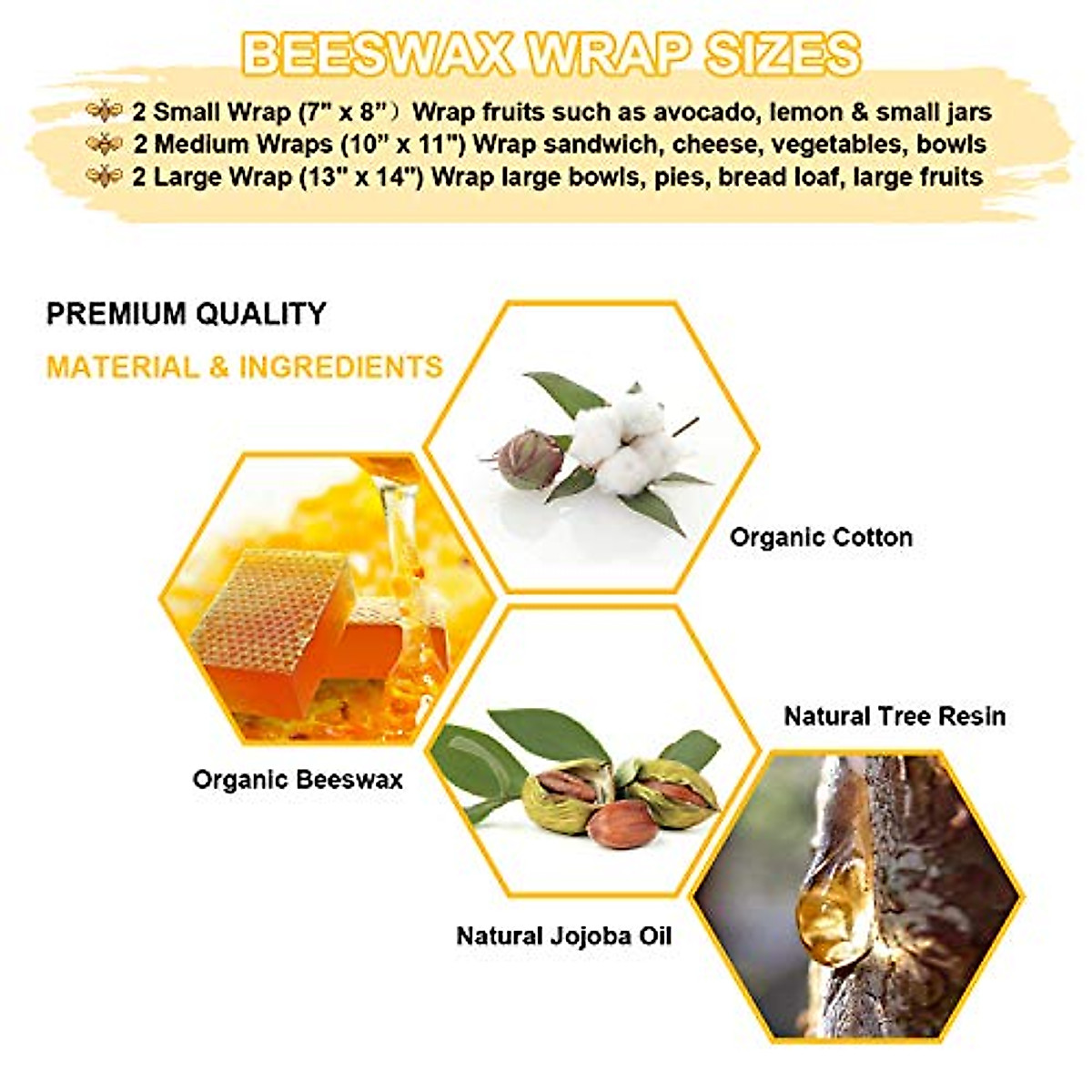 BEESWAX WRAP SIZES

2 Small Wrap (7" x 8"）Wrap fruits such as avocado, lemon & small jars
2 Medium Wraps (10" x 11") Wrap sandwich, cheese, vegetables, bowls
2 Large Wrap (13" x 14") Wrap large bowls, pies, bread loaf, large fruits

PREMIUM QUALITY
MATERIAL & INGREDIENTS

Organic Cotton

Organic Beeswax

Natural Tree Resin

Natural Jojoba Oil