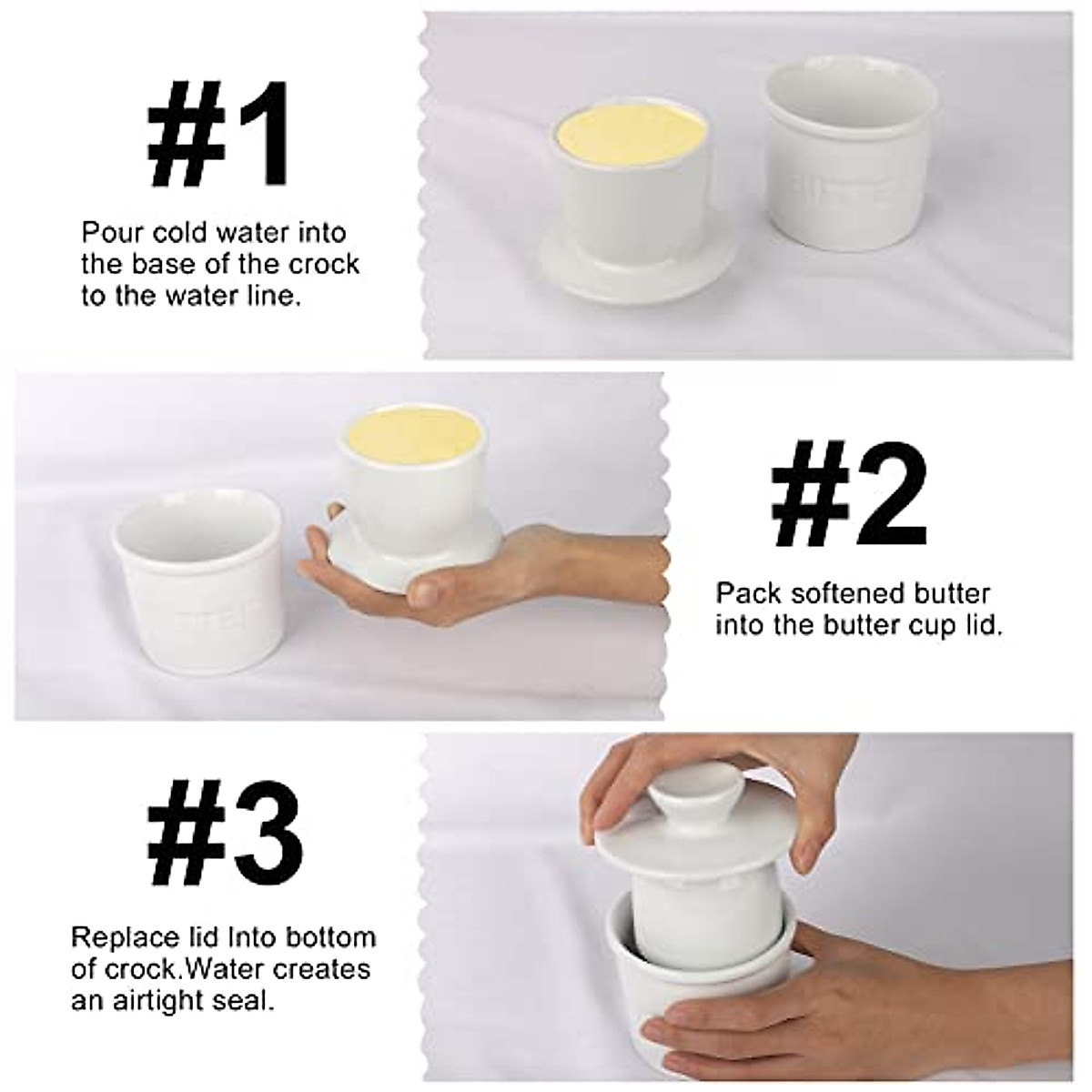 #1

Pour cold water into the base of the crock to the water line.

#2

Pack softened butter into the butter cup lid.

#3

Replace lid Into bottom of crock.Water creates an airtight seal.