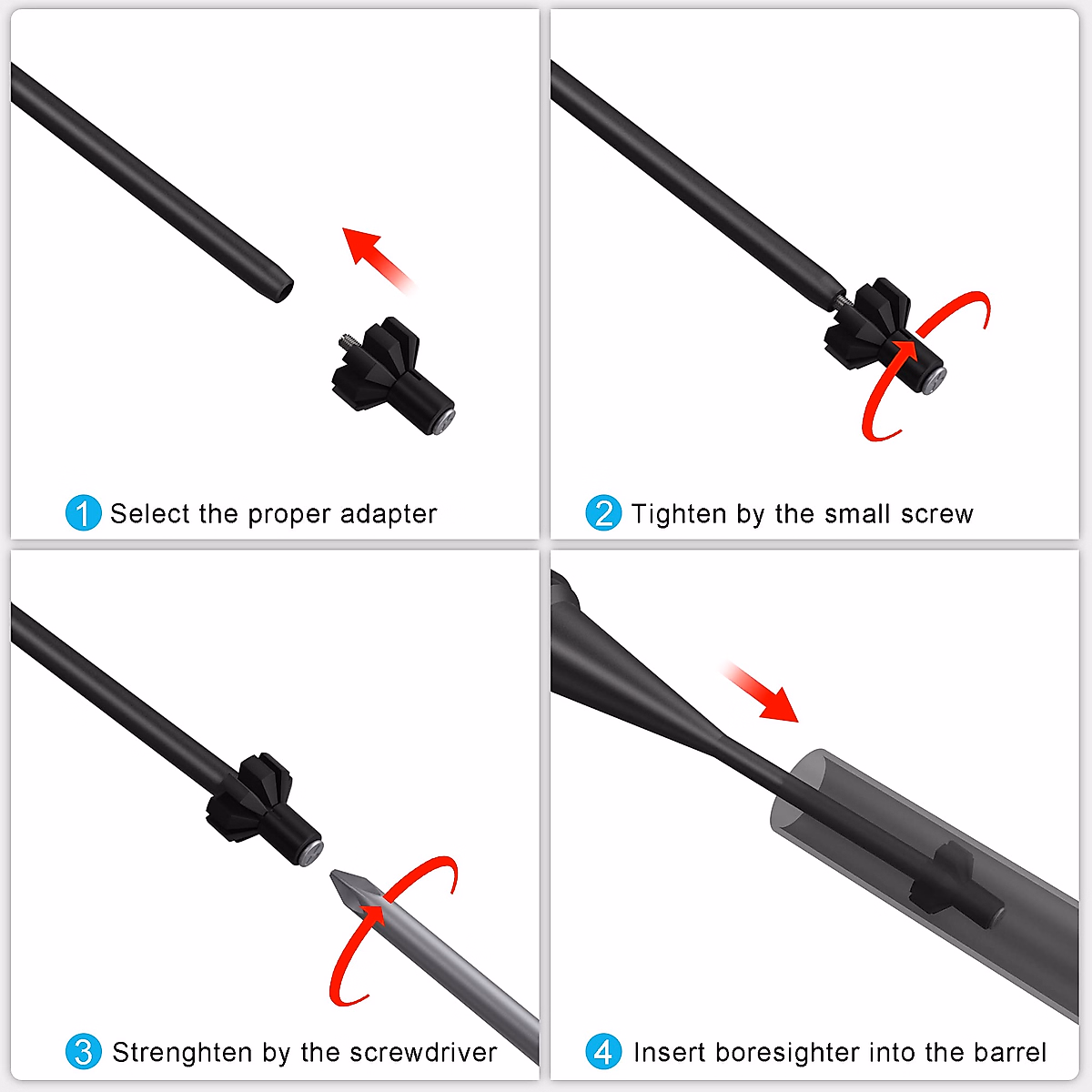 1 Select the proper adapter

2 Tighten by the small screw

3 Strenghten by the screwdriver

4 Insert boresighter into the barrel