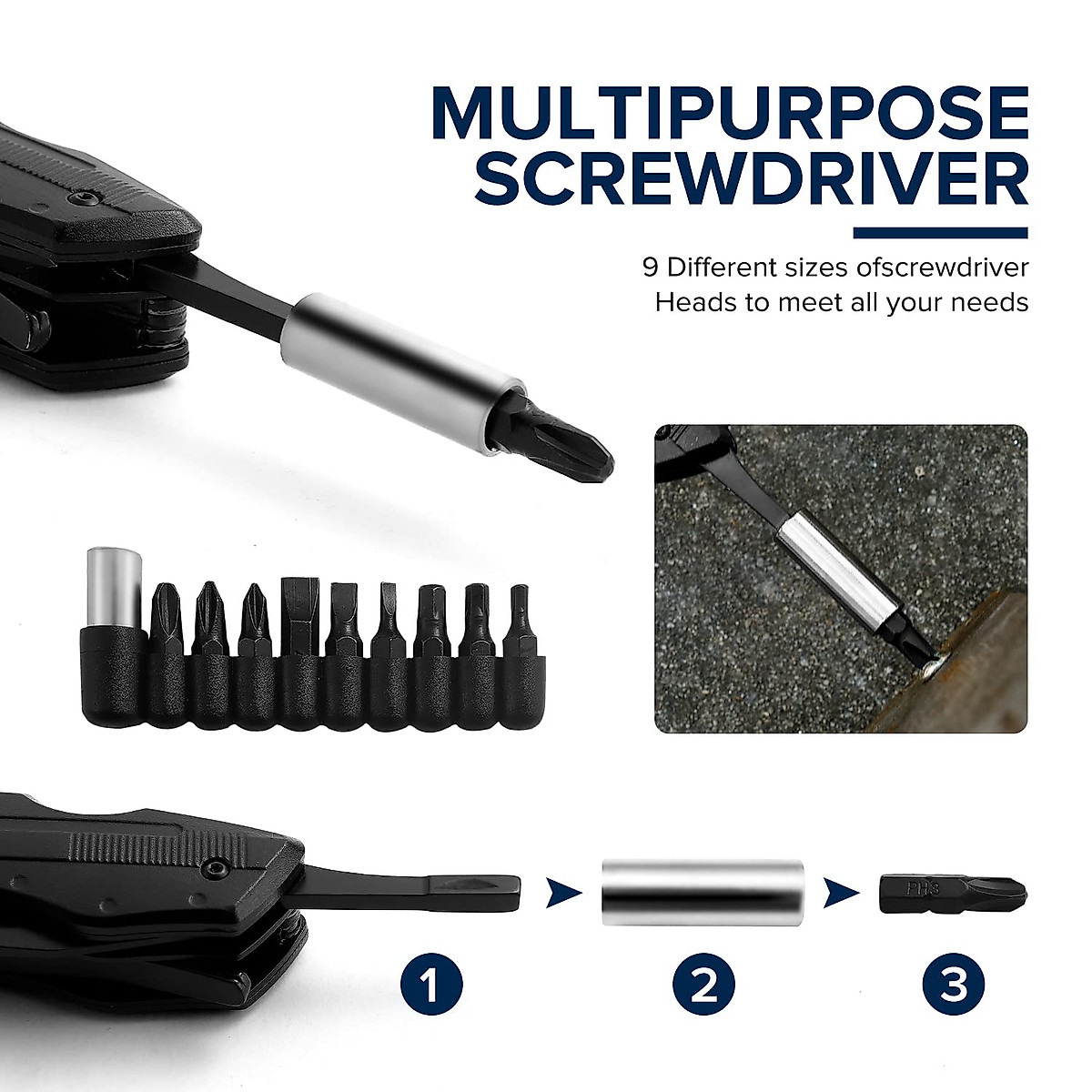 MULTIPURPOSE SCREWDRIVER

9 Different sizes ofscrewdriver Heads to meet all your needs

PH3

1

2

3