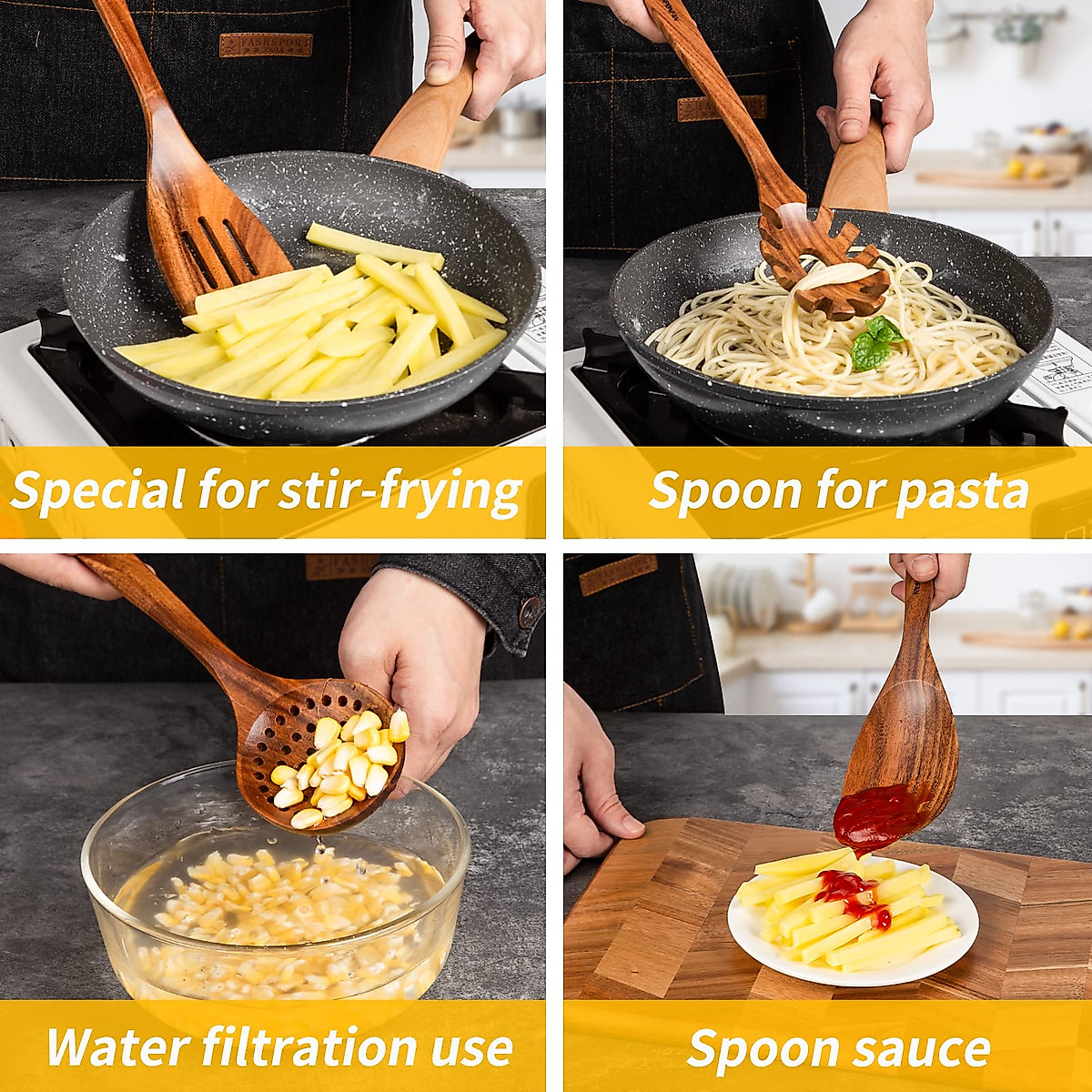 Special for stir-frying

Spoon for pasta

Water filtration use

Spoon sauce