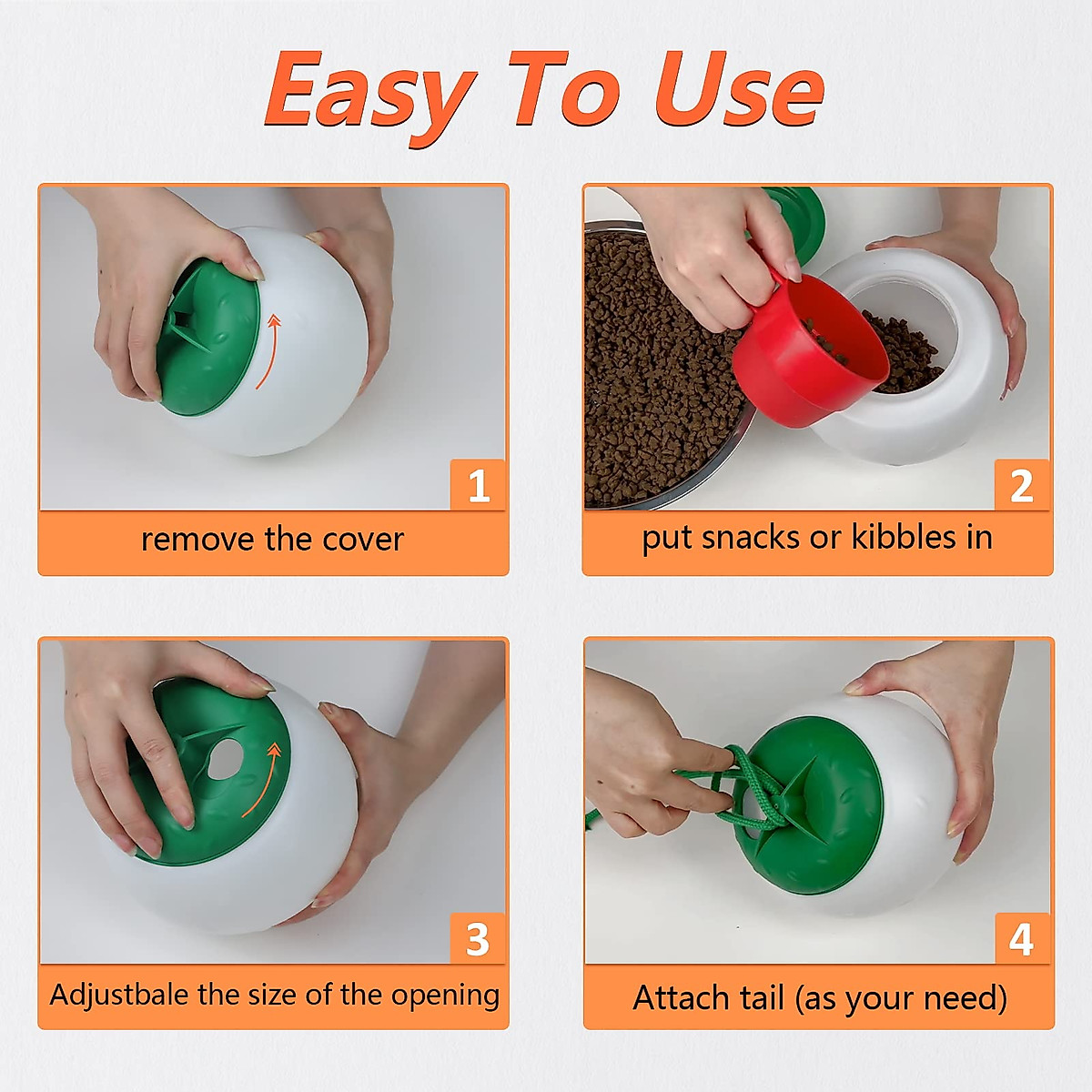 Easy To Use

1

remove the cover

2

put snacks or kibbles in

3

Adjustbale the size of the opening

4

Attach tail (as your need)