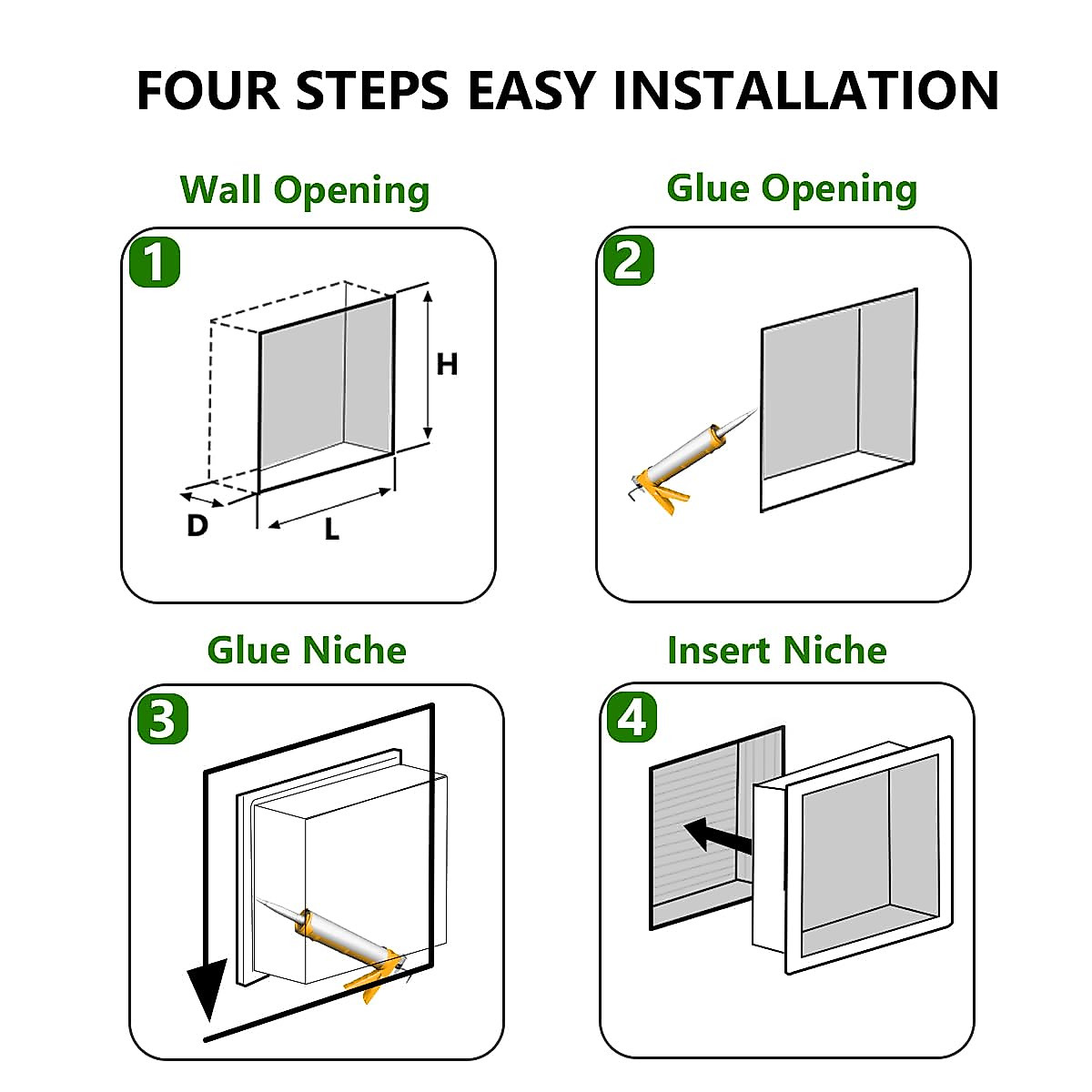 FOUR STEPS EASY INSTALLATION

Wall Opening

1

H

D

L

Glue Opening

2

Glue Niche

3

Insert Niche

4