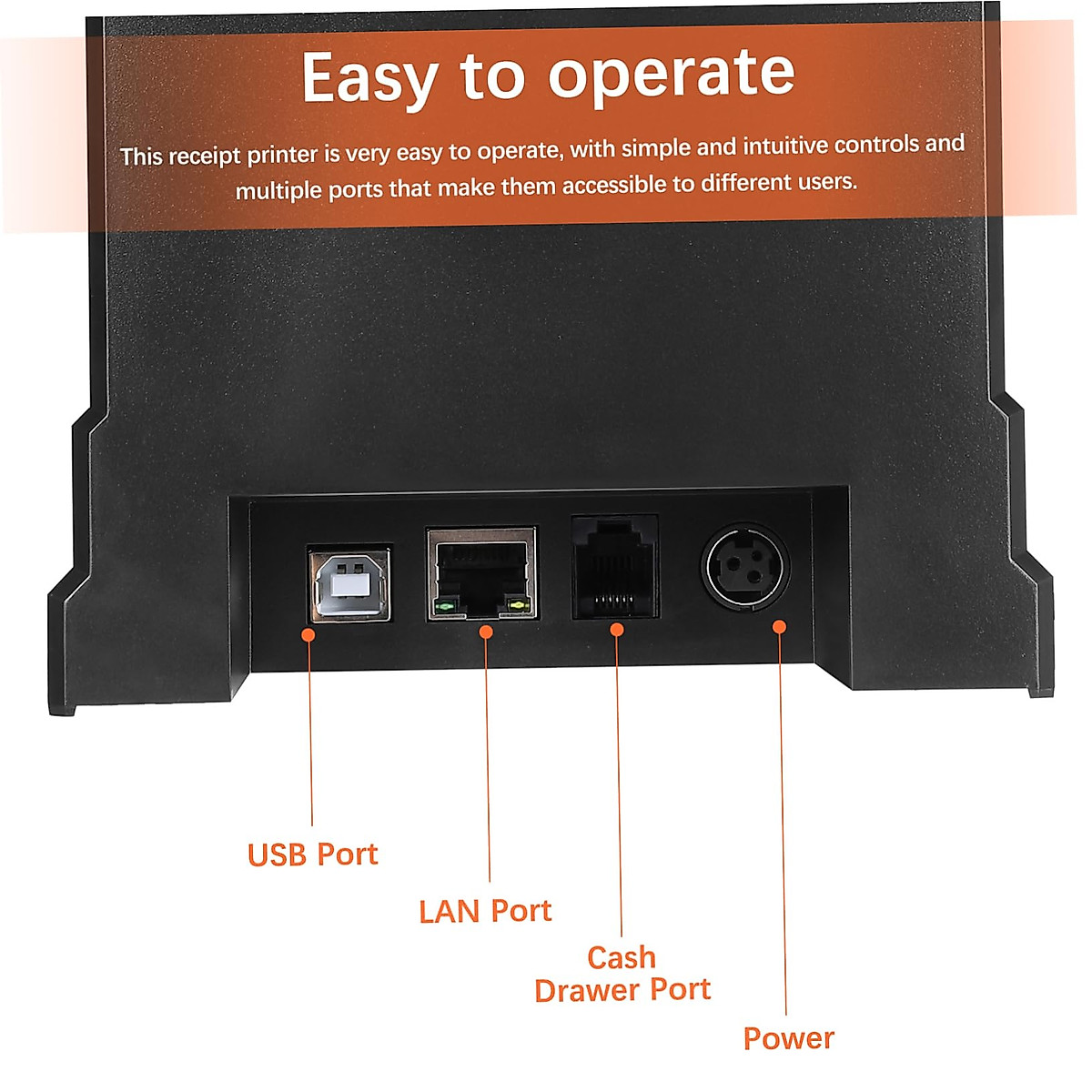 Easy to operate

This receipt printer is very easy to operate, with simple and intuitive controls and multiple ports that make them accessible to different users.

USB Port

LAN Port

Cash Drawer Port

Power