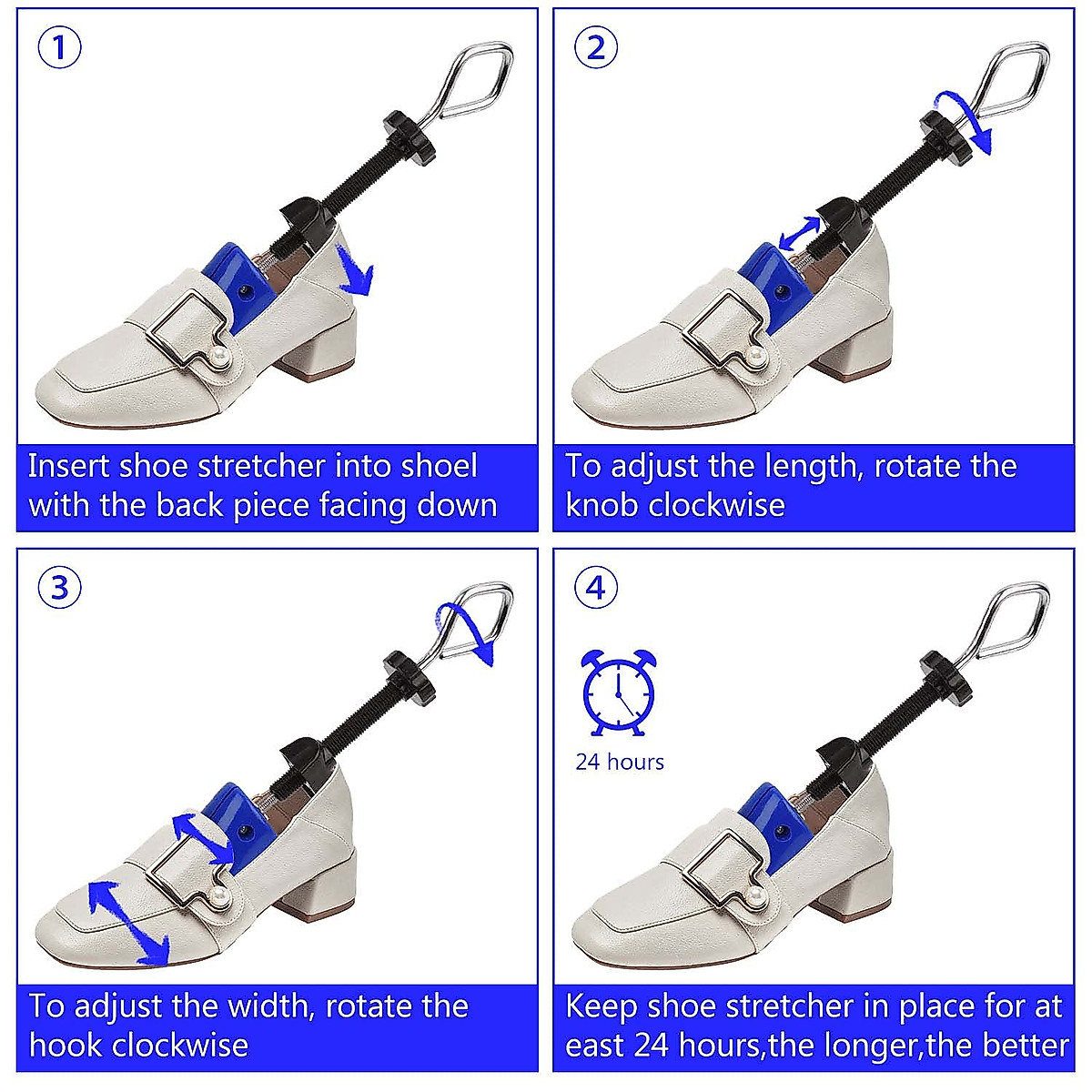 ①

Insert shoe stretcher into shoel with the back piece facing down

②

To adjust the length, rotate the knob clockwise

③

To adjust the width, rotate the hook clockwise

④

24 hours

Keep shoe stretcher in place for at east 24 hours,the longer,the better