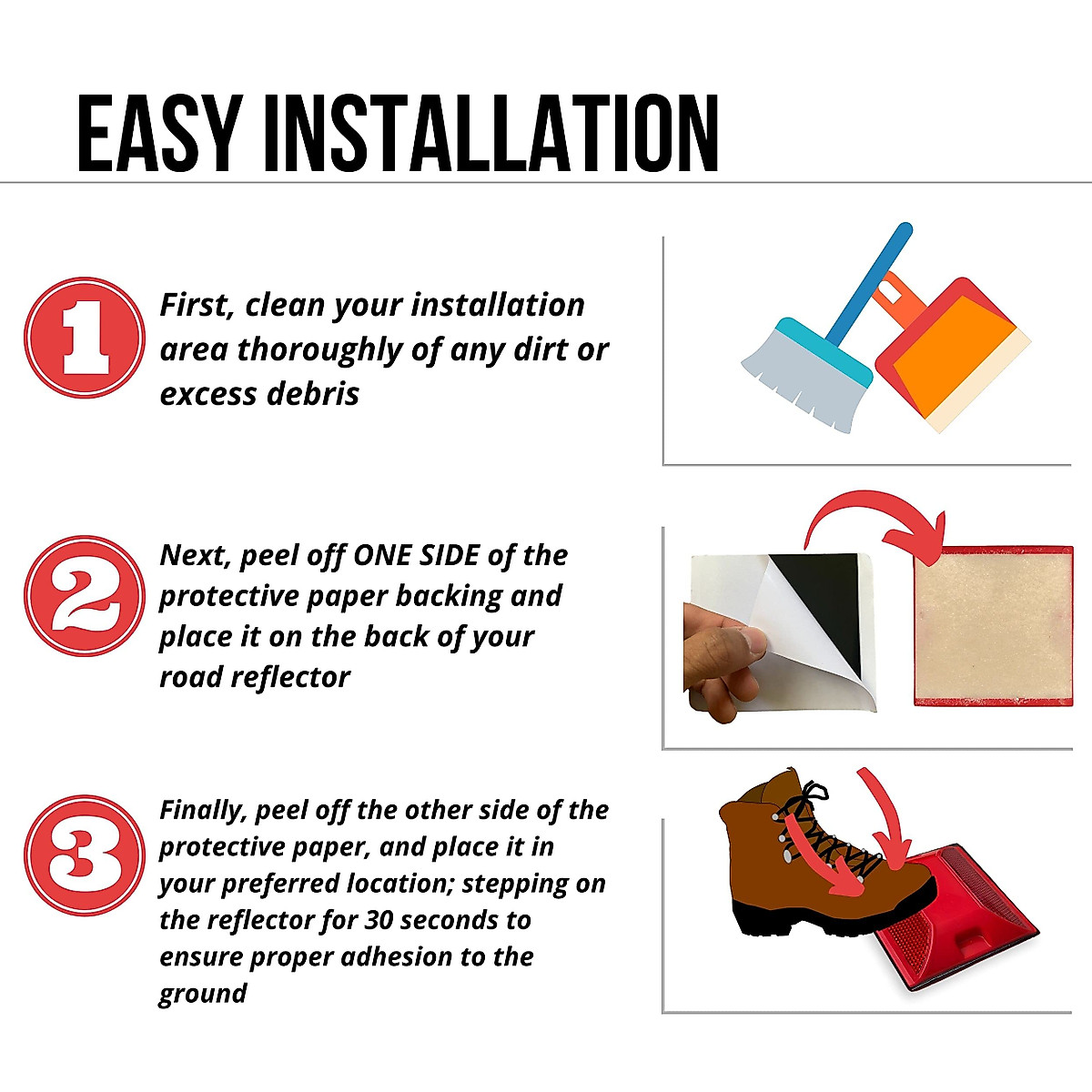 EASY INSTALLATION

1

First, clean your installation area thoroughly of any dirt or excess debris

2

Next, peel off ONE SIDE of the protective paper backing and place it on the back of your road reflector

3

Finally, peel off the other side of the protective paper, and place it in your preferred location; stepping on the reflector for 30 seconds to ensure proper adhesion to the ground