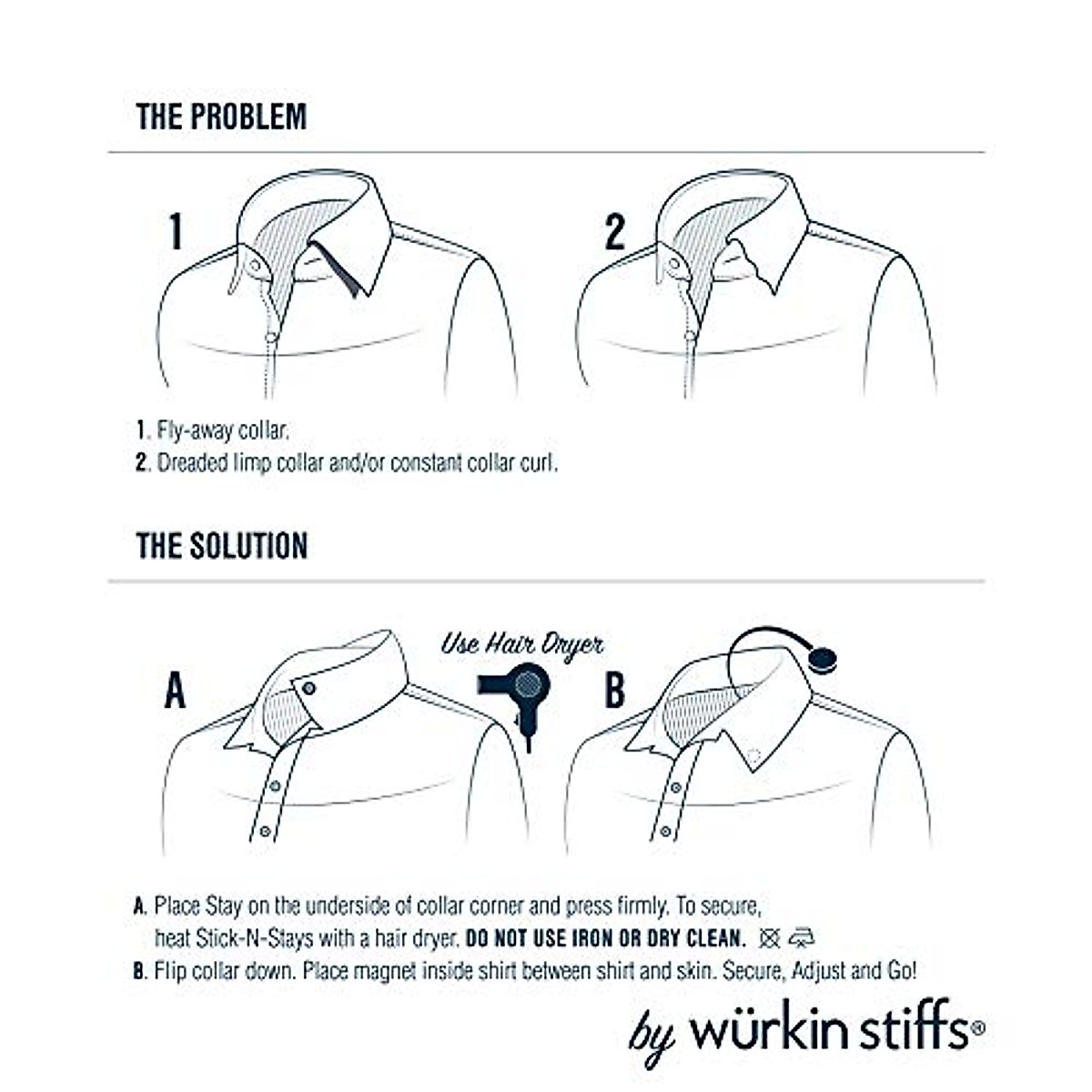 THE PROBLEM

1

2

1. Fly-away collar.
2. Dreaded limp collar and/or constant collar curl.

THE SOLUTION

A

Use Hair Dryer

B

A. Place Stay on the underside of collar corner and press firmly. To secure, heat Stick-N-Stays with a hair dryer. DO NOT USE IRON OR DRY CLEAN.

B. Flip collar down. Place magnet inside shirt between shirt and skin. Secure, Adjust and Go!

by würkin stiffs®