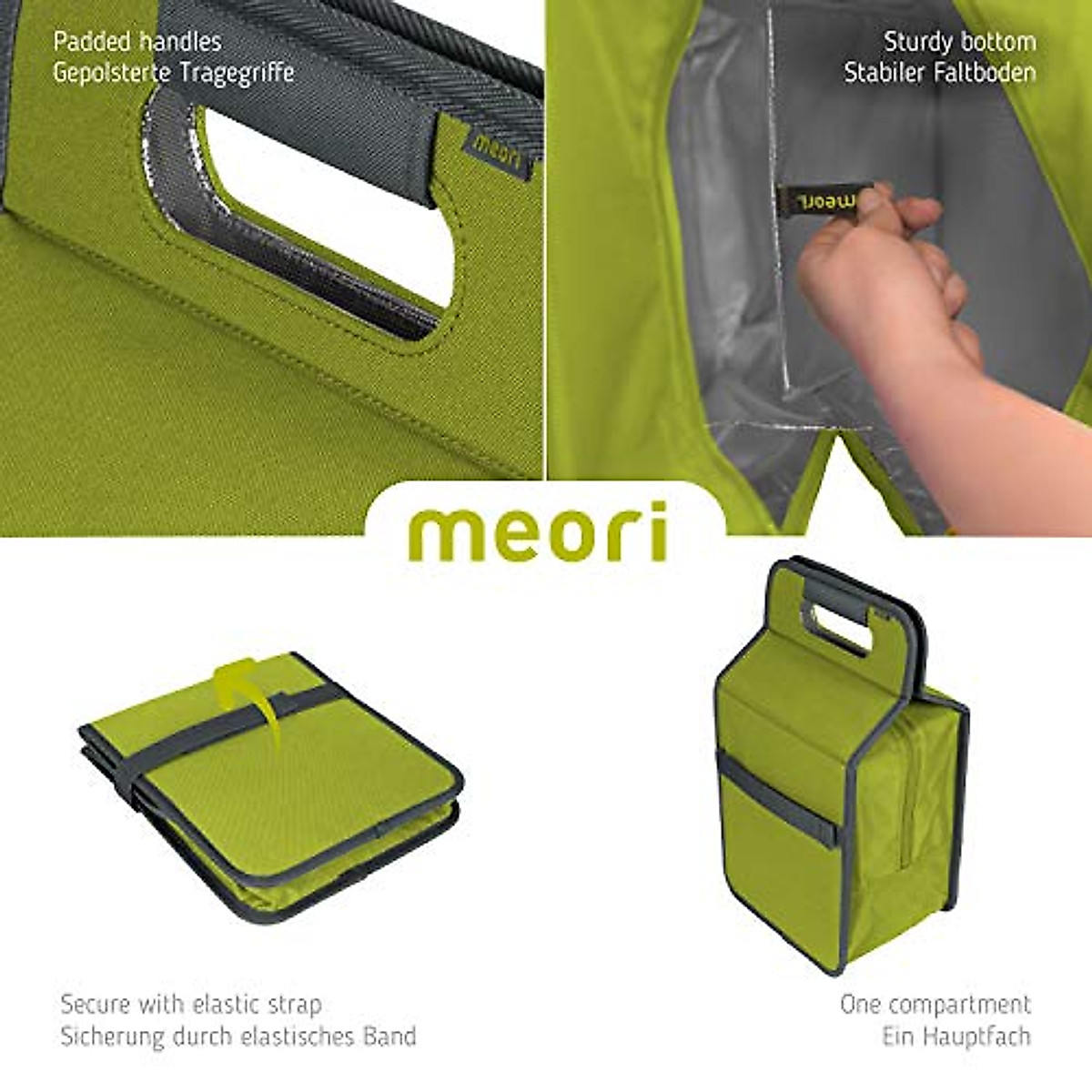 Padded handles
Gepolsterte Tragegriffe

meori

Sturdy bottom
Stabiler Faltboden

meori

meori

Secure with elastic strap
Sicherung durch elastisches Band

One compartment
Ein Hauptfach