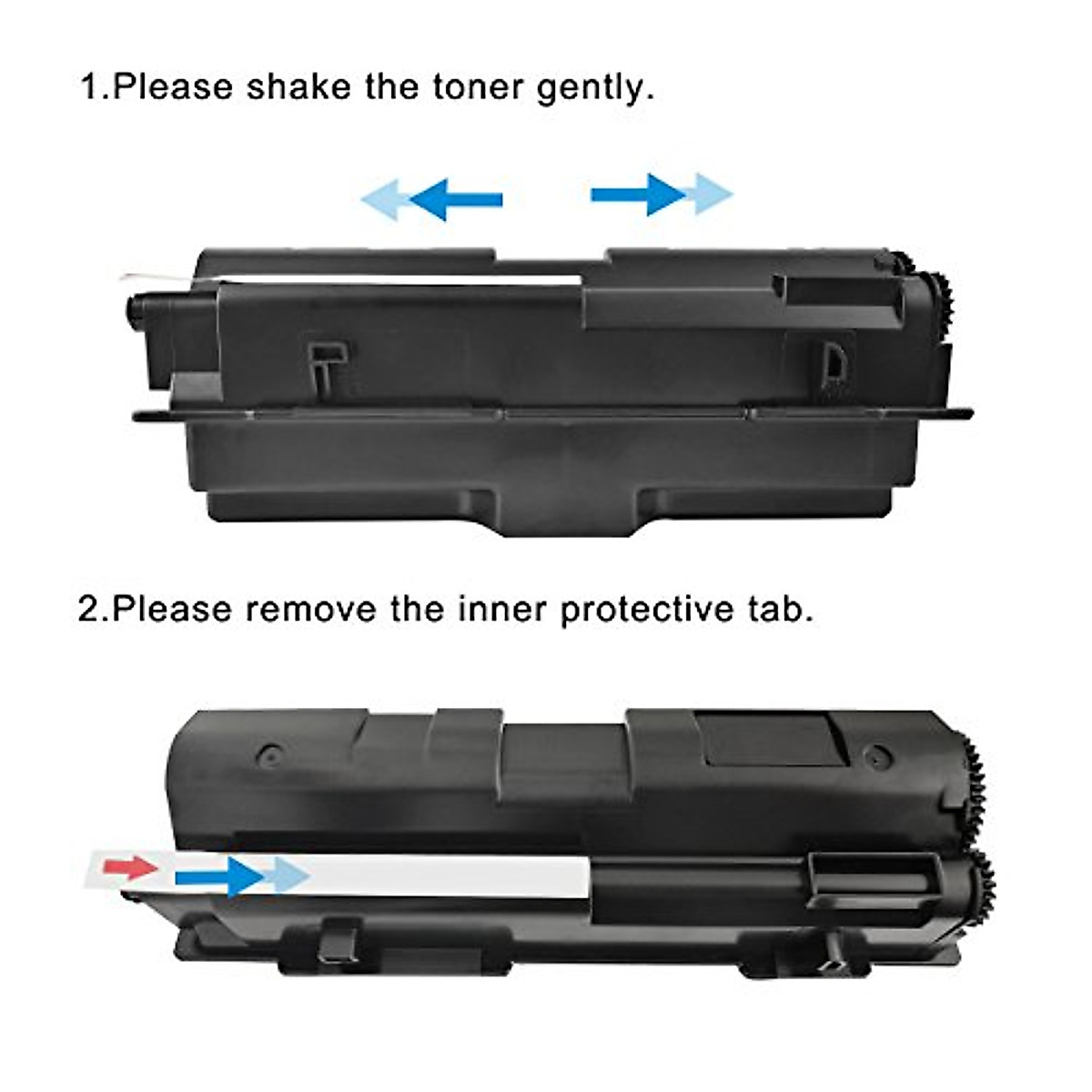 1.Please shake the toner gently.

2.Please remove the inner protective tab.