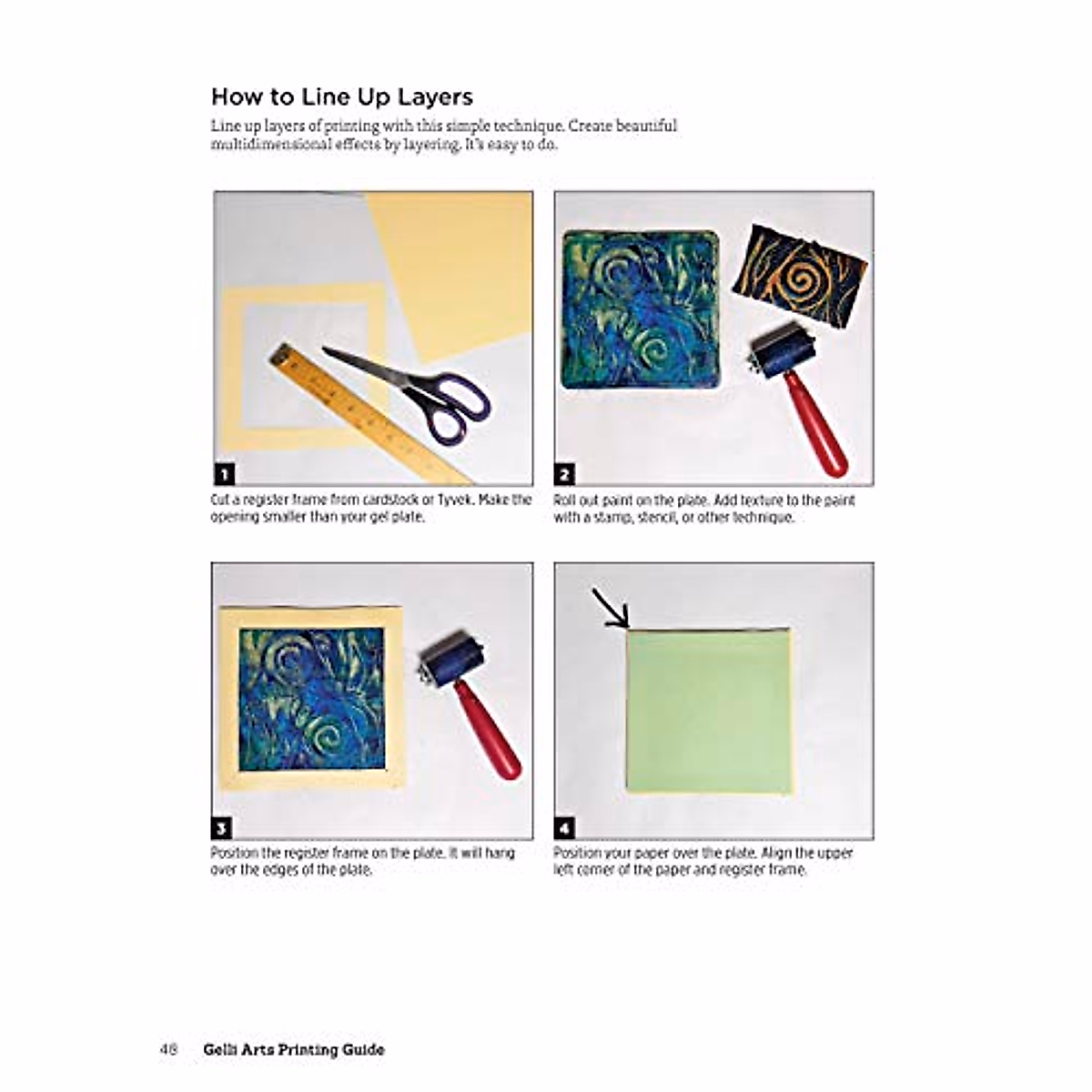 How to Line Up Layers

Line up layers of printing with this simple technique. Create beautiful multidimensional effects by layering. It's easy to do.

1

Cut a register frame from cardstock or Tyvek. Make the opening smaller than your gel plate.

2

Roll out paint on the plate. Add texture to the paint with a stamp, stencil, or other technique.

3

Position the register frame on the plate. It will hang over the edges of the plate.

4

Position your paper over the plate. Align the upper left corner of the paper and register frame.

48 Gelli Arts Printing Guide