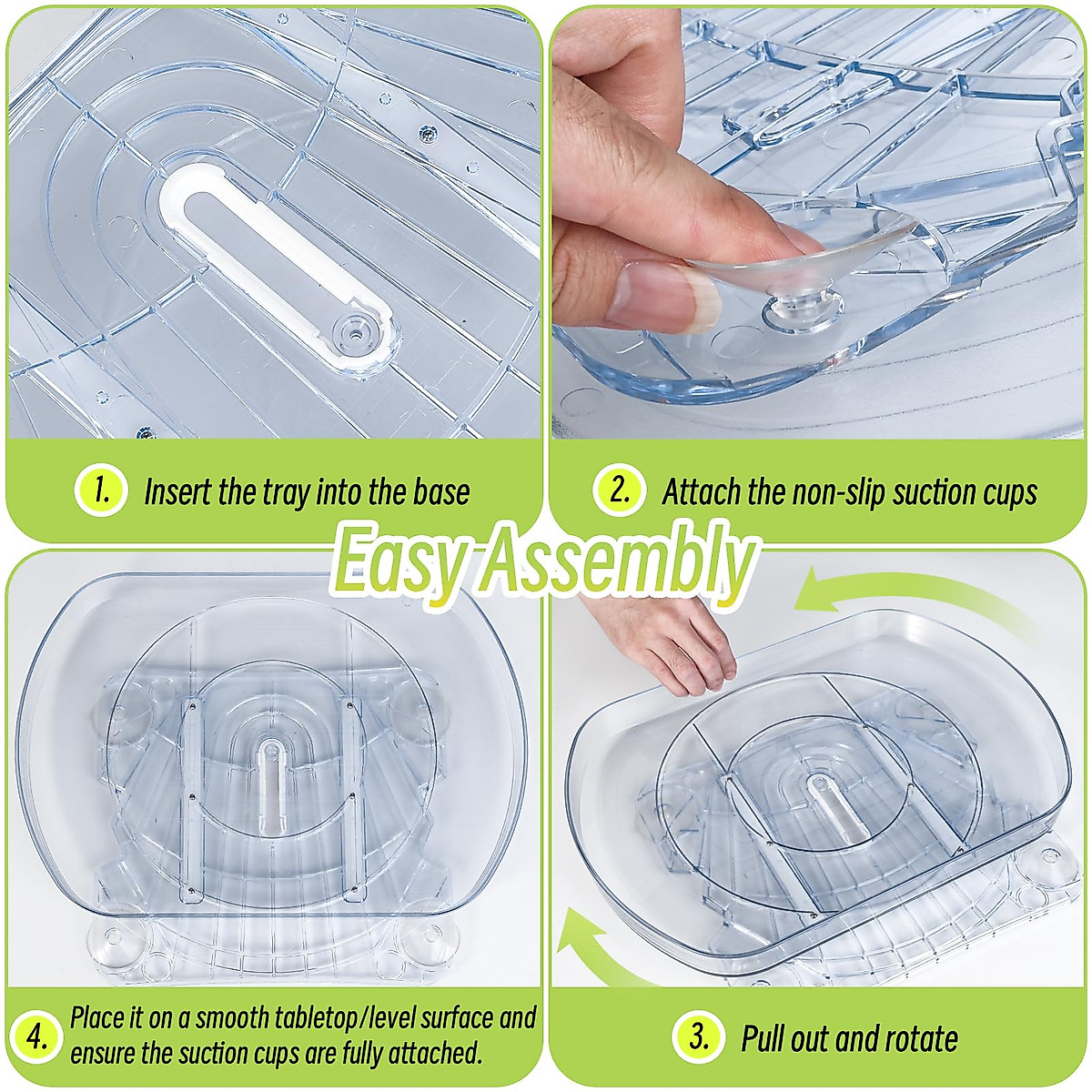 1. Insert the tray into the base

2. Attach the non-slip suction cups

Easy Assembly

4. Place it on a smooth tabletop/level surface and ensure the suction cups are fully attached.

3. Pull out and rotate