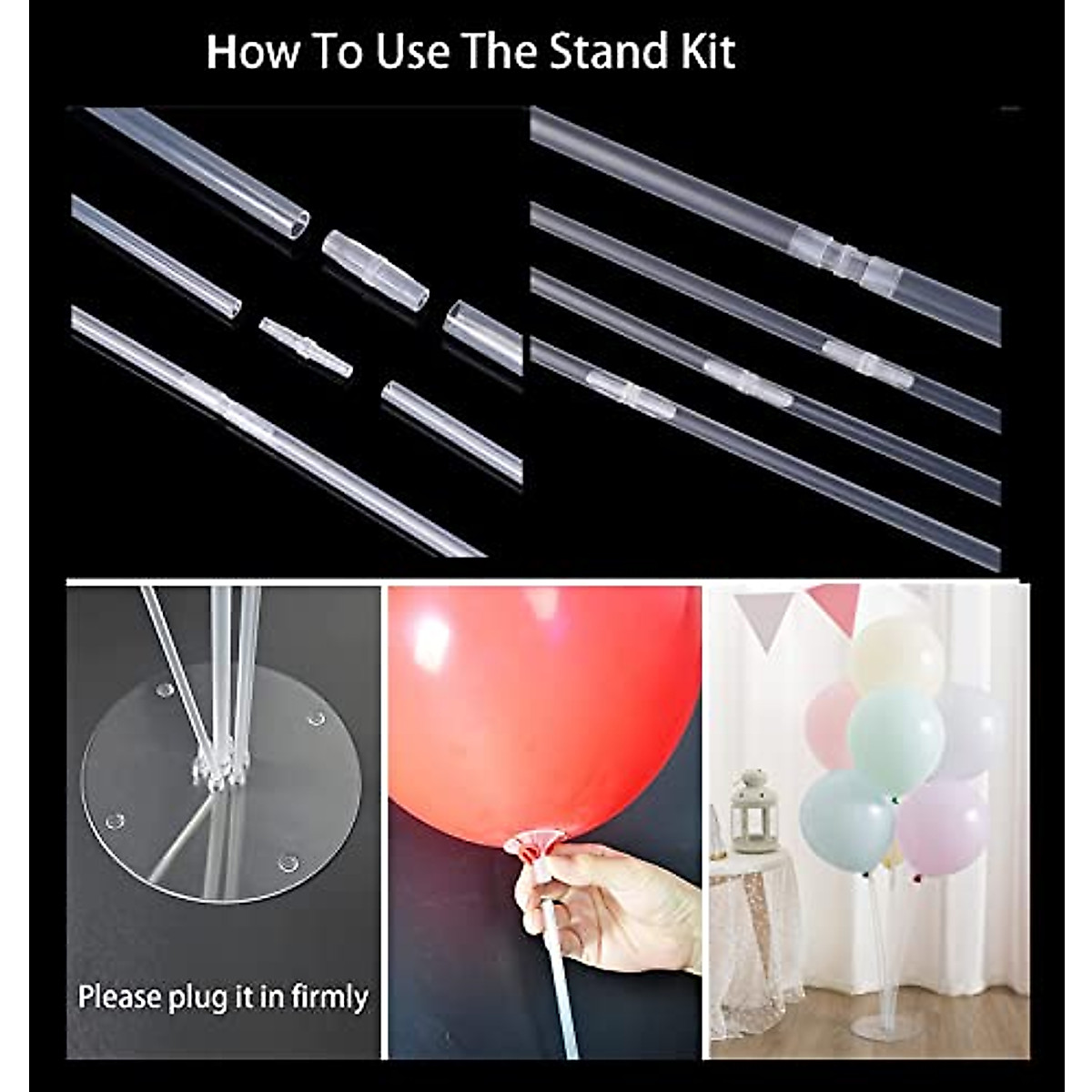 How To Use The Stand Kit

Please plug it in firmly