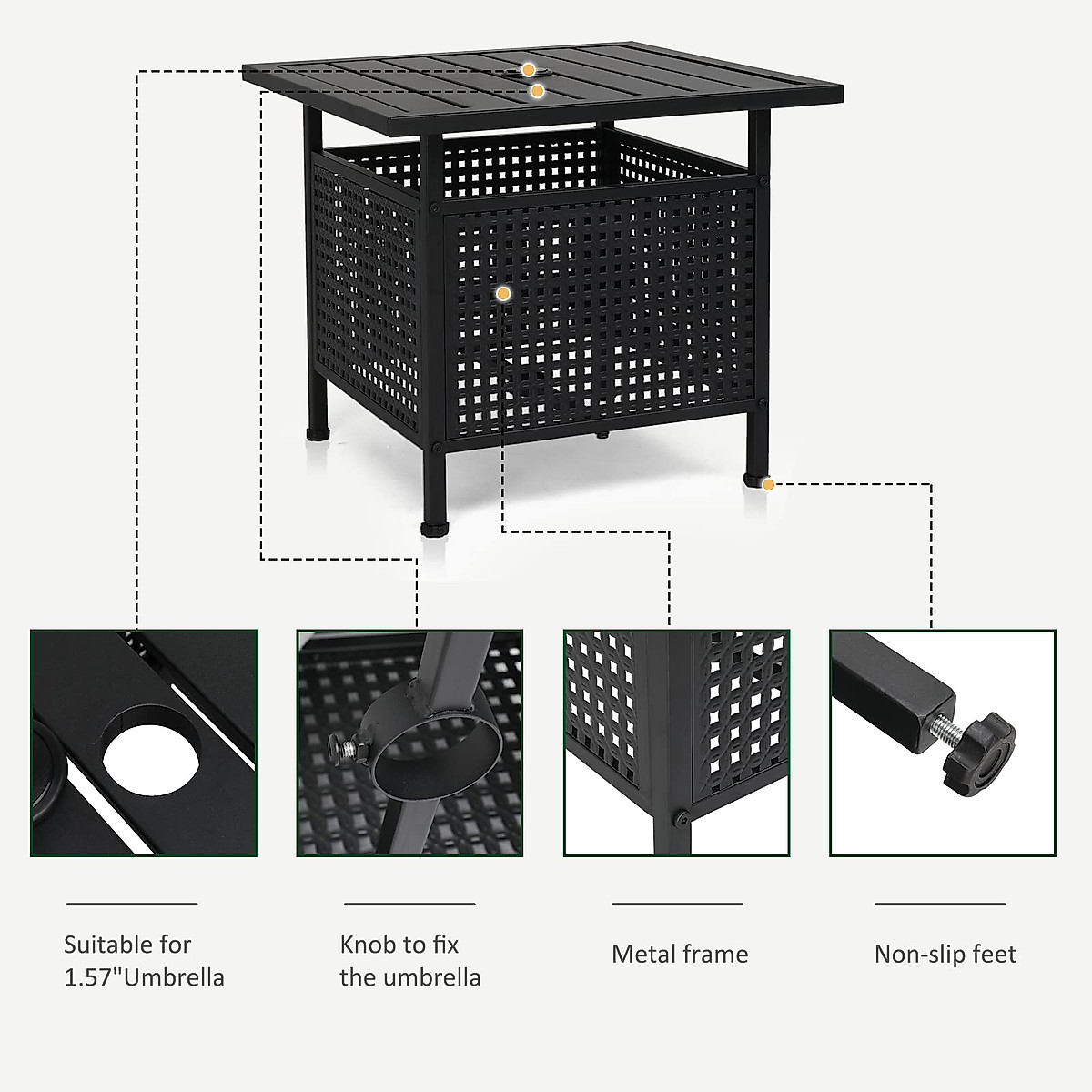 Suitable for 1.57"Umbrella

Knob to fix the umbrella

Metal frame

Non-slip feet