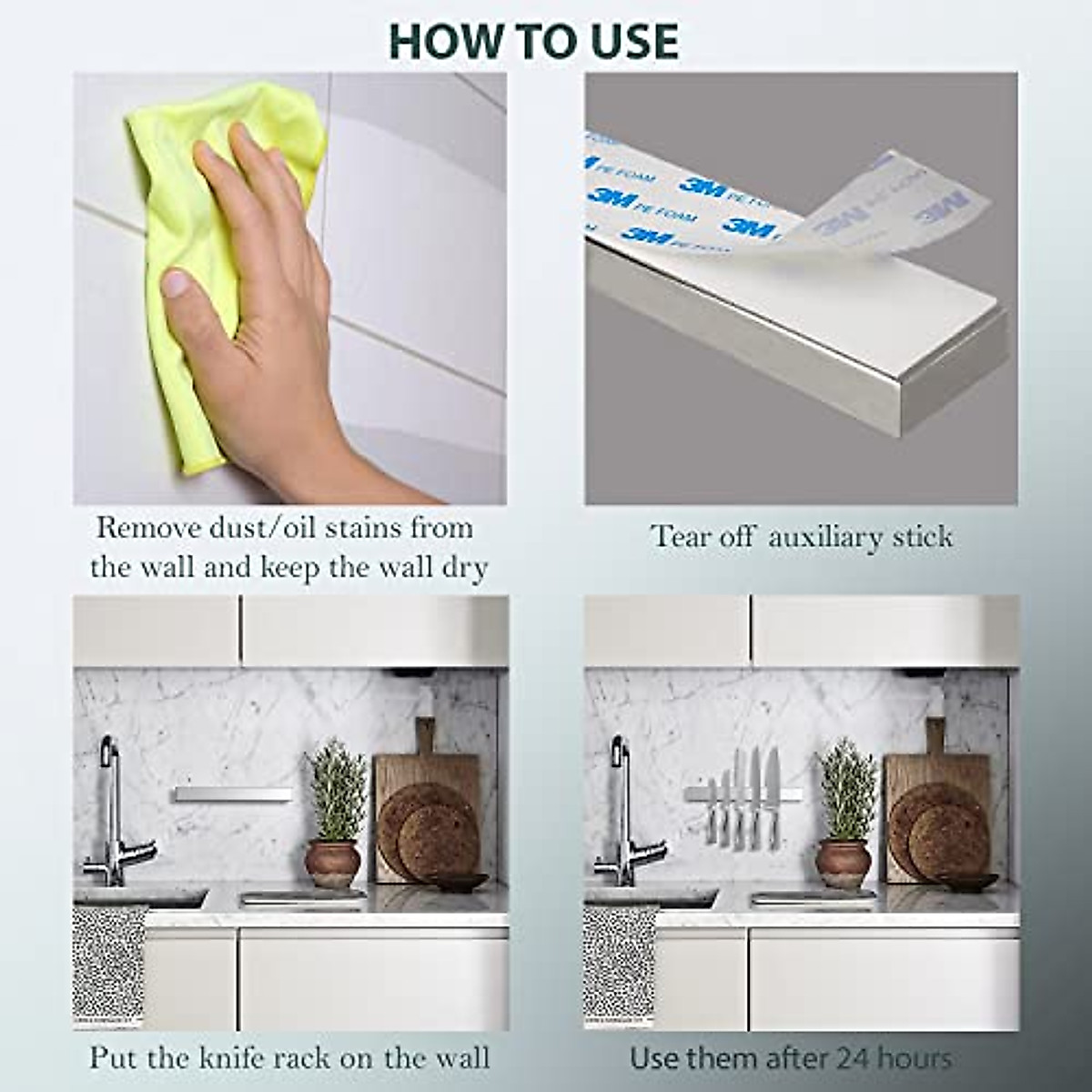 HOW TO USE

3M PE FOAM
3M PE FOAM
3M PE FOAM
3M PE FOAM
3M

Remove dust/oil stains from the wall and keep the wall dry

Tear off auxiliary stick

Put the knife rack on the wall

Use them after 24 hours