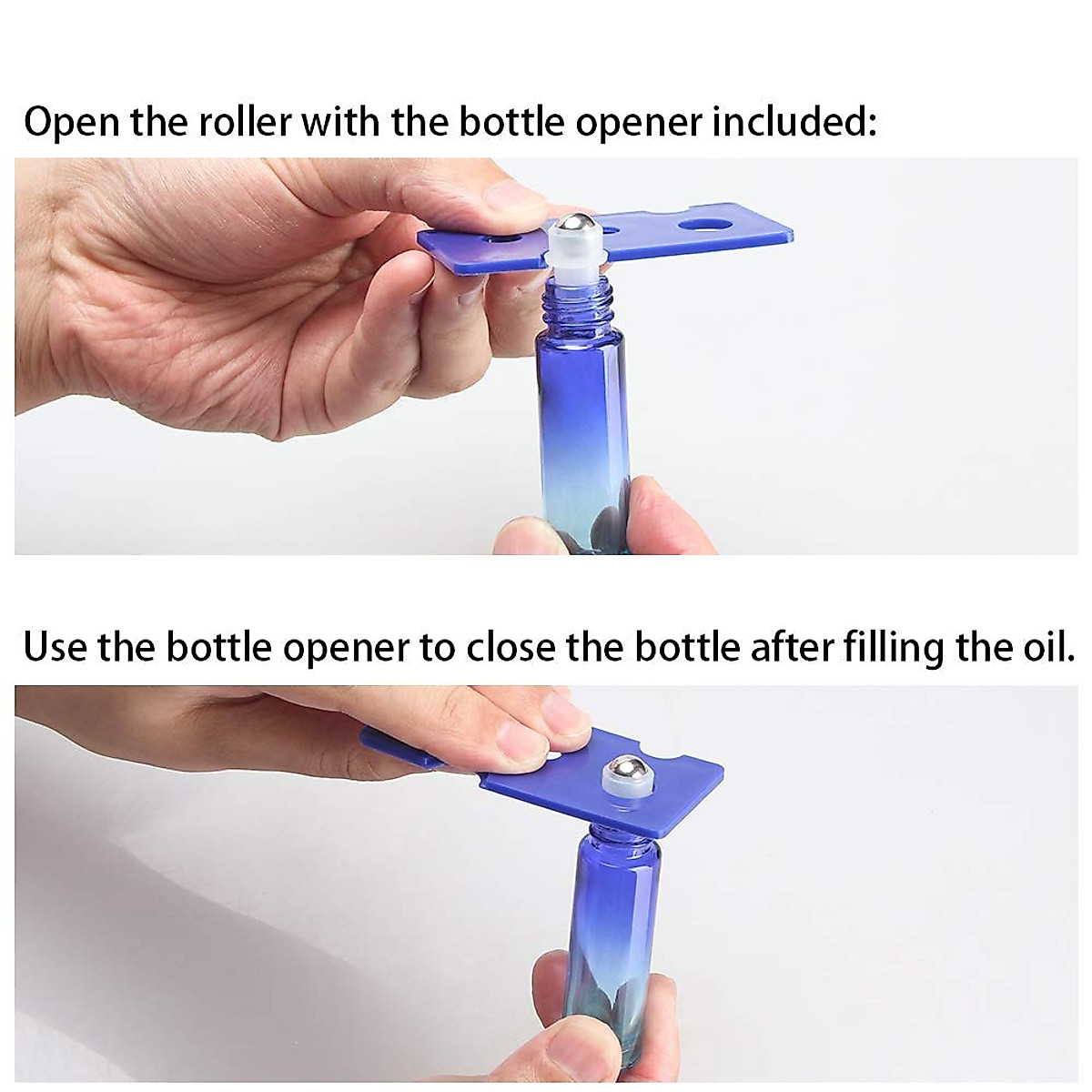 Open the roller with the bottle opener included:

Use the bottle opener to close the bottle after filling the oil.